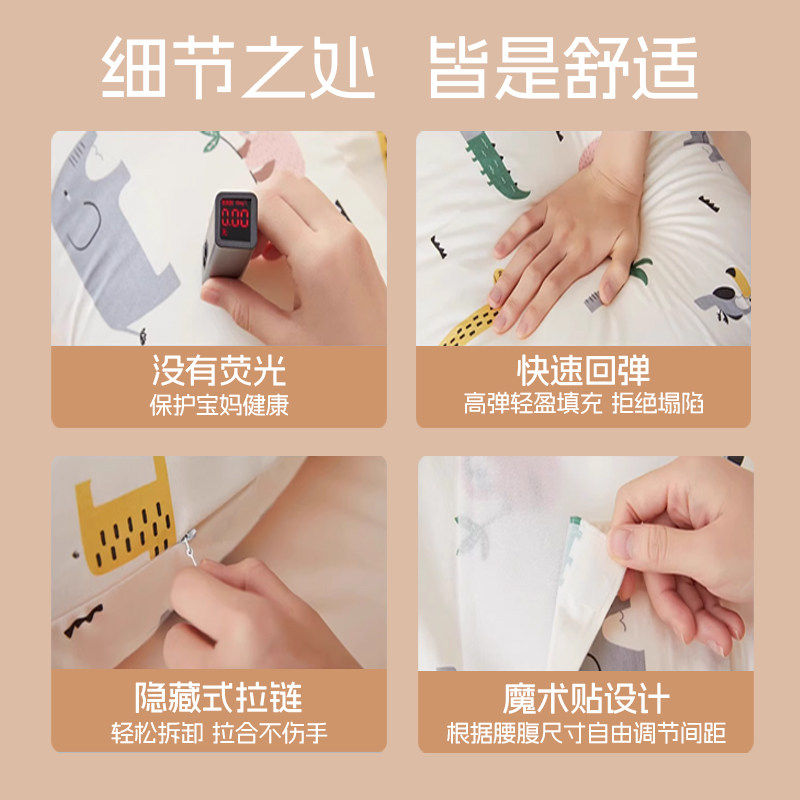 细节之处 皆是舒适

0.00

没有荧光
保护宝妈健康

快速回弹
高弹轻盈填充 拒绝塌陷

隐藏式拉链
轻松拆卸 拉合不伤手

魔术贴设计
根据腰腹尺寸自由调节间距