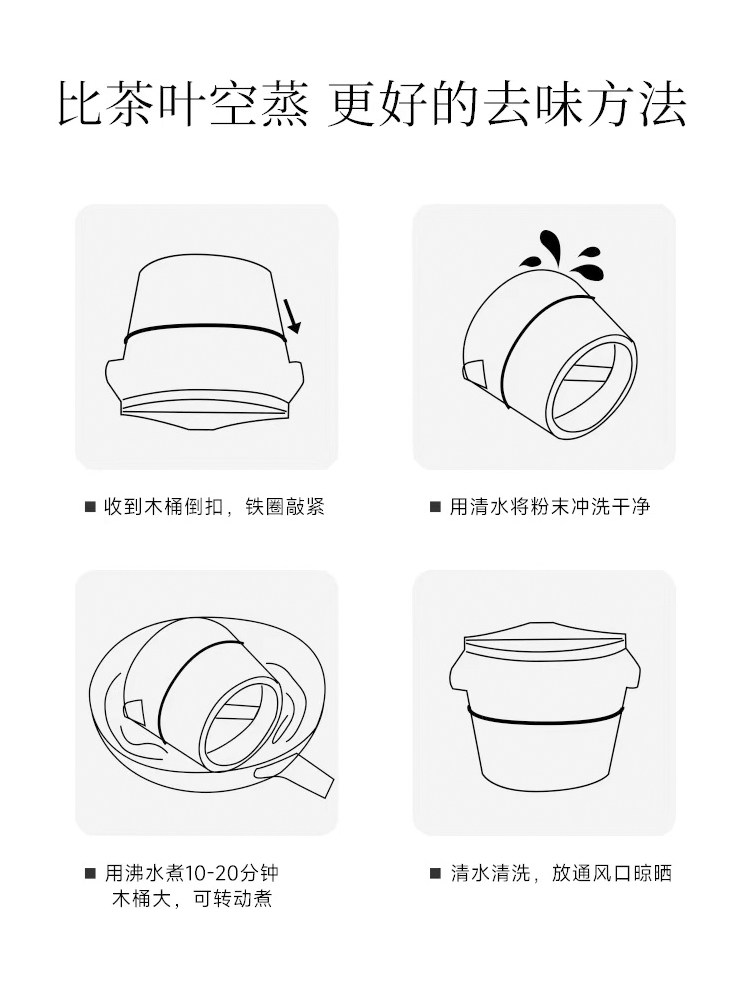 比茶叶空蒸 更好的去味方法

■ 收到木桶倒扣，铁圈敲紧

■ 用清水将粉末冲洗干净

■ 用沸水煮10-20分钟
木桶大，可转动煮

■ 清水清洗，放通风口晾晒