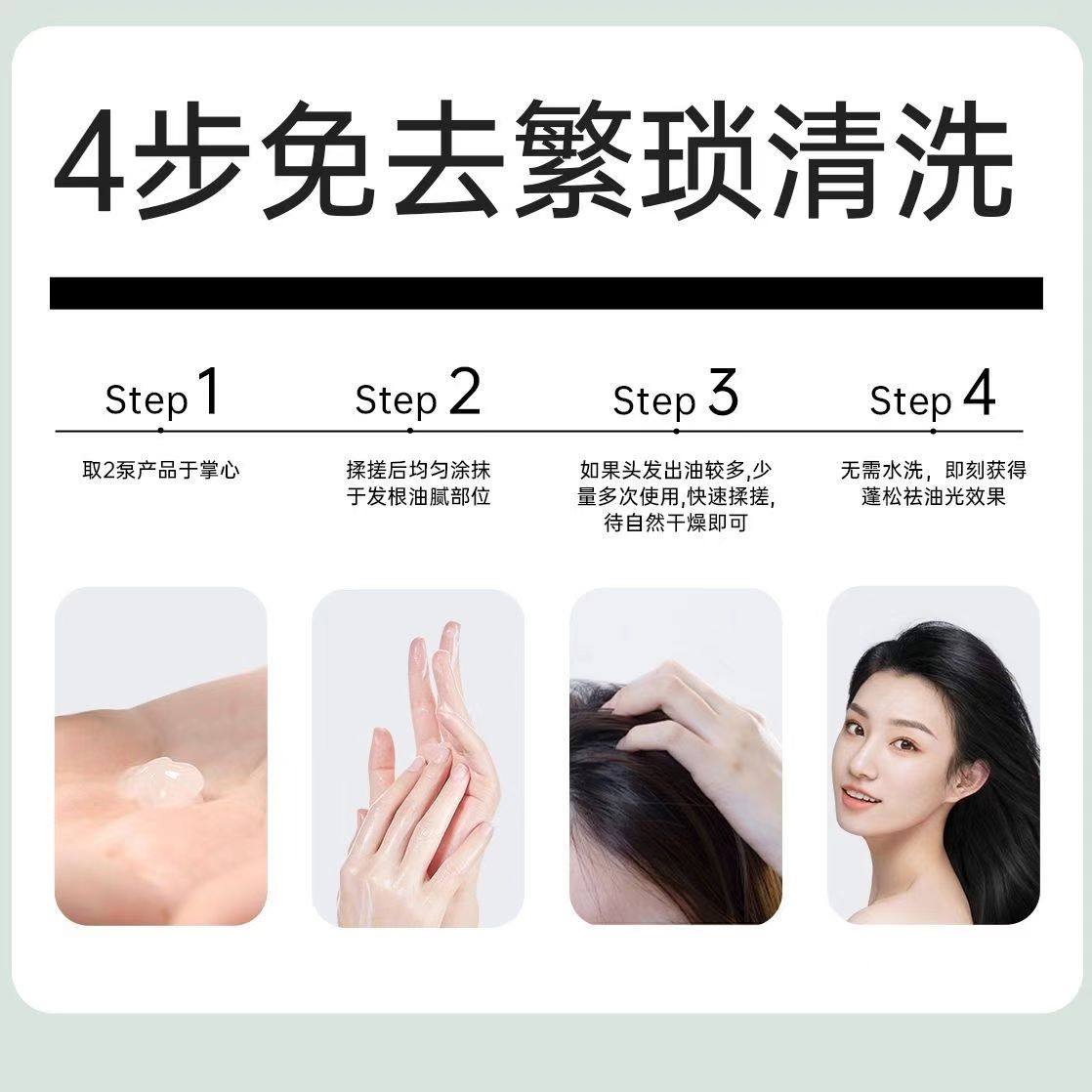 4步免去繁琐清洗

Step 1

取2泵产品于掌心

Step 2

揉搓后均匀涂抹于发根油腻部位

Step 3

如果头发出油较多,少量多次使用,快速揉搓,待自然干燥即可

Step 4

无需水洗，即刻获得蓬松祛油光效果