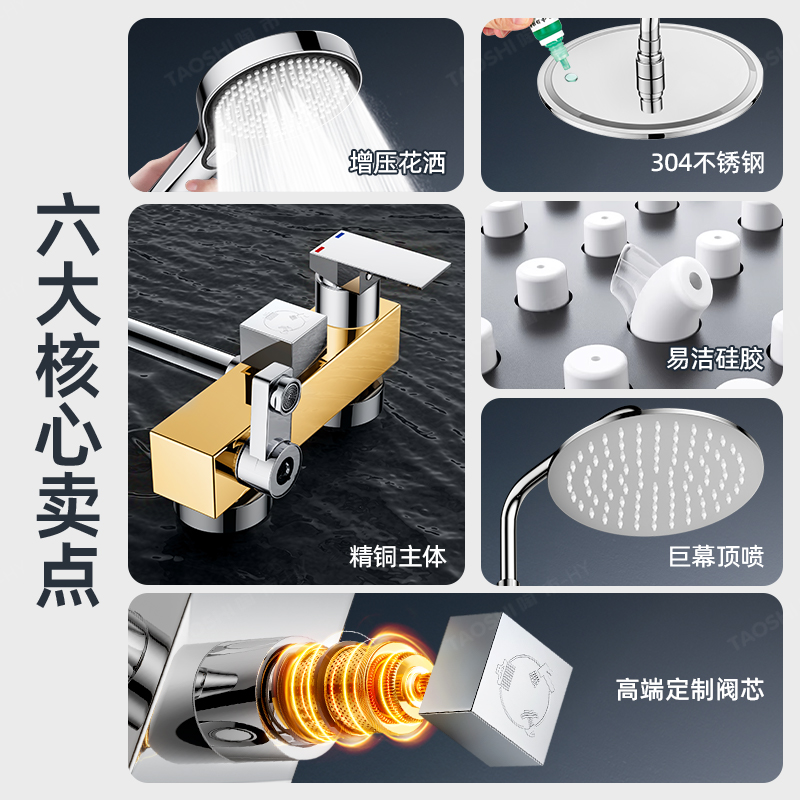 六大核心卖点

增压花洒

304不锈钢

精铜主体

易洁硅胶

巨幕顶喷

高端定制阀芯

TAOSHI