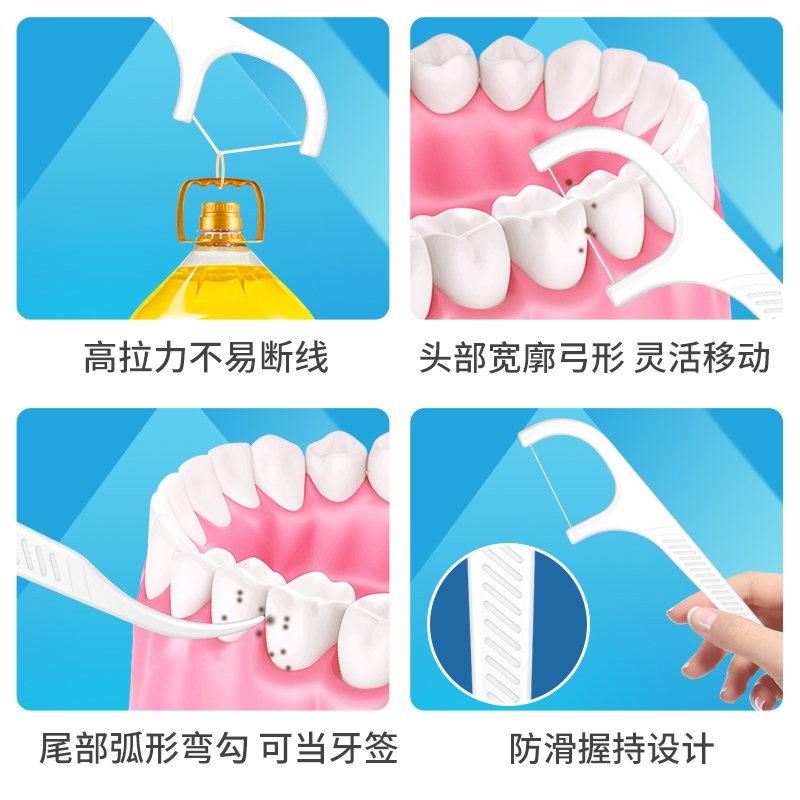 高拉力不易断线

头部宽廓弓形 灵活移动

尾部弧形弯勾 可当牙签

防滑握持设计