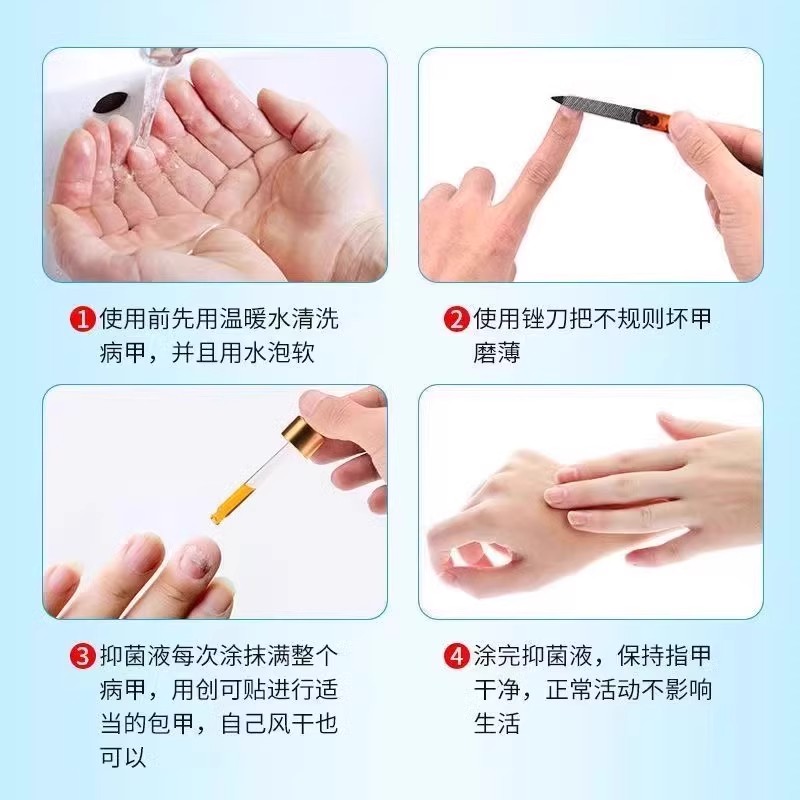 1 使用前先用温暖水清洗病甲，并且用水泡软

2 使用锉刀把不规则坏甲磨薄

3 抑菌液每次涂抹满整个病甲，用创可贴进行适当的包甲，自己风干也可以

4 涂完抑菌液，保持指甲干净，正常活动不影响生活