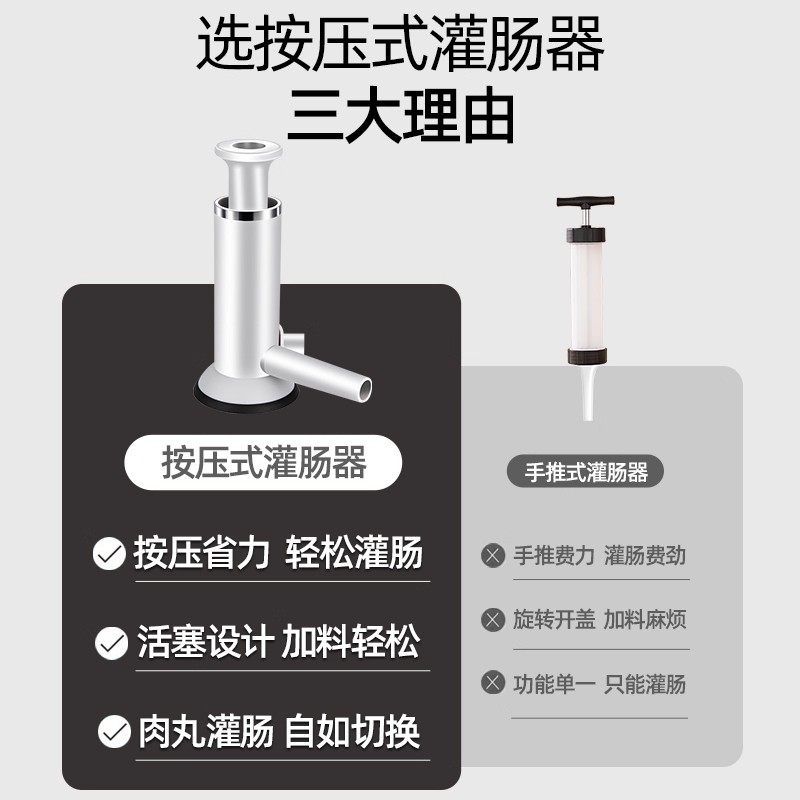 选按压式灌肠器
三大理由

按压式灌肠器

按压省力 轻松灌肠

活塞设计 加料轻松

肉丸灌肠 自如切换

手推式灌肠器

手推费力 灌肠费劲

旋转开盖 加料麻烦

功能单一 只能灌肠