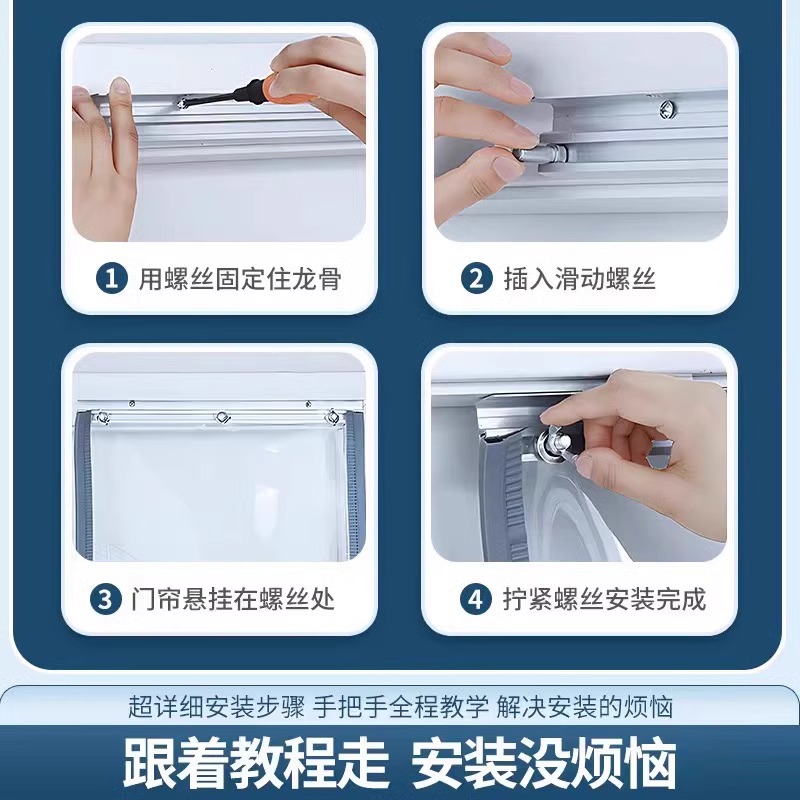 1 用螺丝固定住龙骨

2 插入滑动螺丝

3 门帘悬挂在螺丝处

4 拧紧螺丝安装完成

超详细安装步骤 手把手全程教学 解决安装的烦恼

跟着教程走 安装没烦恼