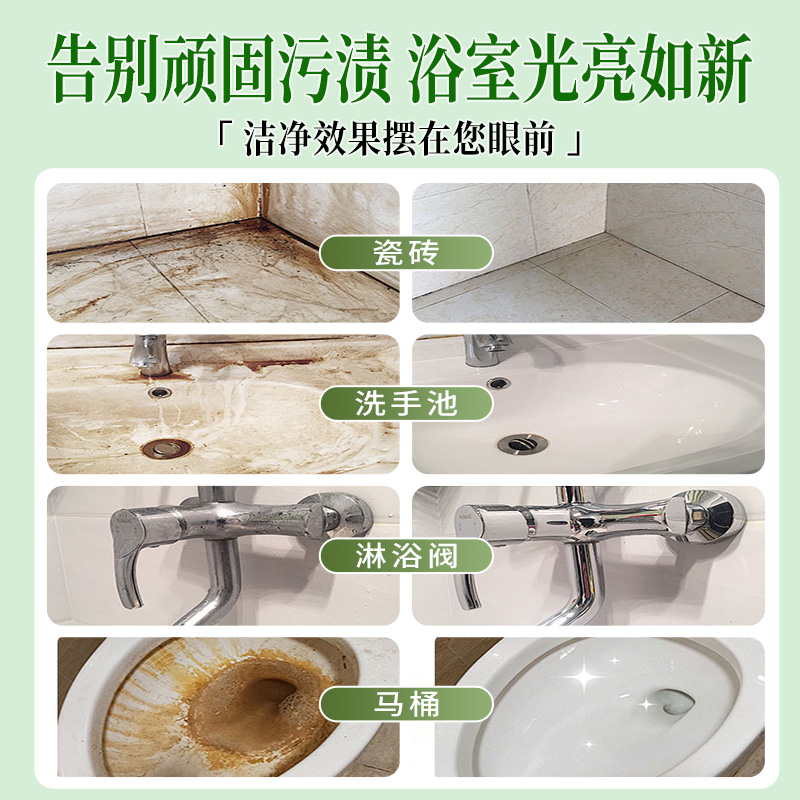 告别顽固污渍 浴室光亮如新

「 洁净效果摆在您眼前 」

瓷砖

洗手池

淋浴阀

马桶