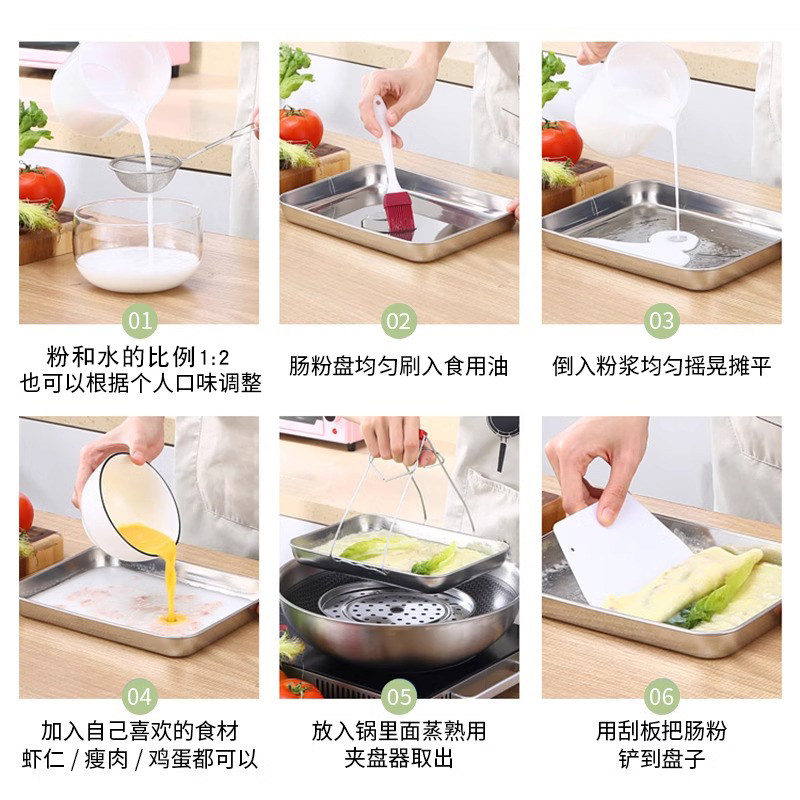 01

粉和水的比例1:2
也可以根据个人口味调整

02

肠粉盘均匀刷入食用油

03

倒入粉浆均匀摇晃摊平

04

加入自己喜欢的食材
虾仁 / 瘦肉 / 鸡蛋都可以

05

放入锅里面蒸熟用
夹盘器取出

06

用刮板把肠粉
铲到盘子