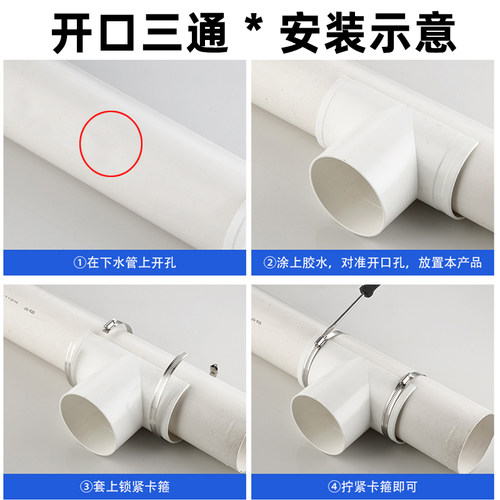 开口三通 * 安装示意

①在下水管上开孔

②涂上胶水，对准开口孔，放置本产品

③套上锁紧卡箍

④拧紧卡箍即可