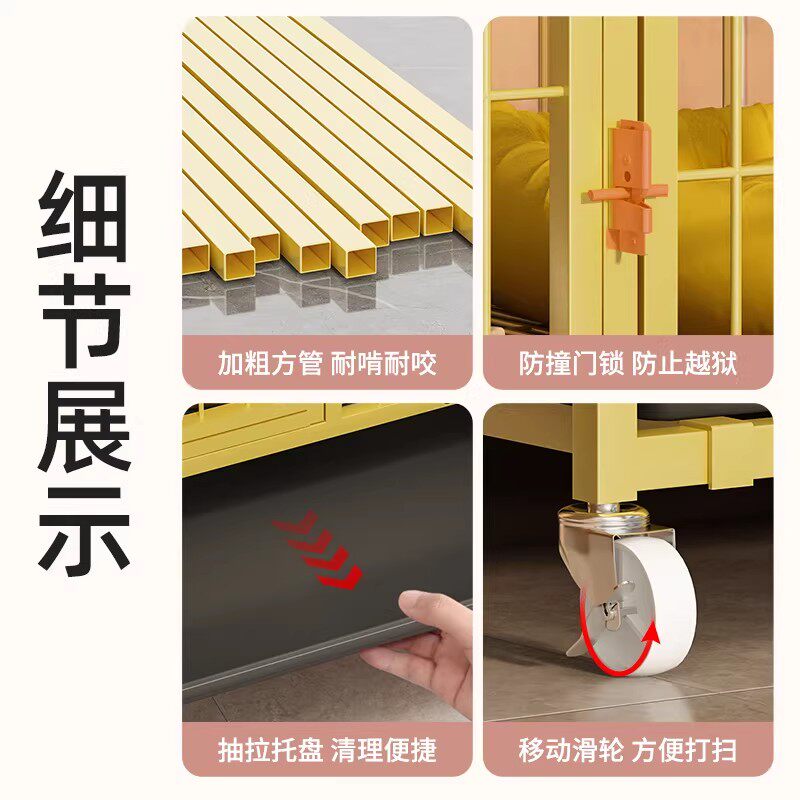 细节展示

加粗方管 耐啃耐咬

防撞门锁 防止越狱

抽拉托盘 清理便捷

移动滑轮 方便打扫