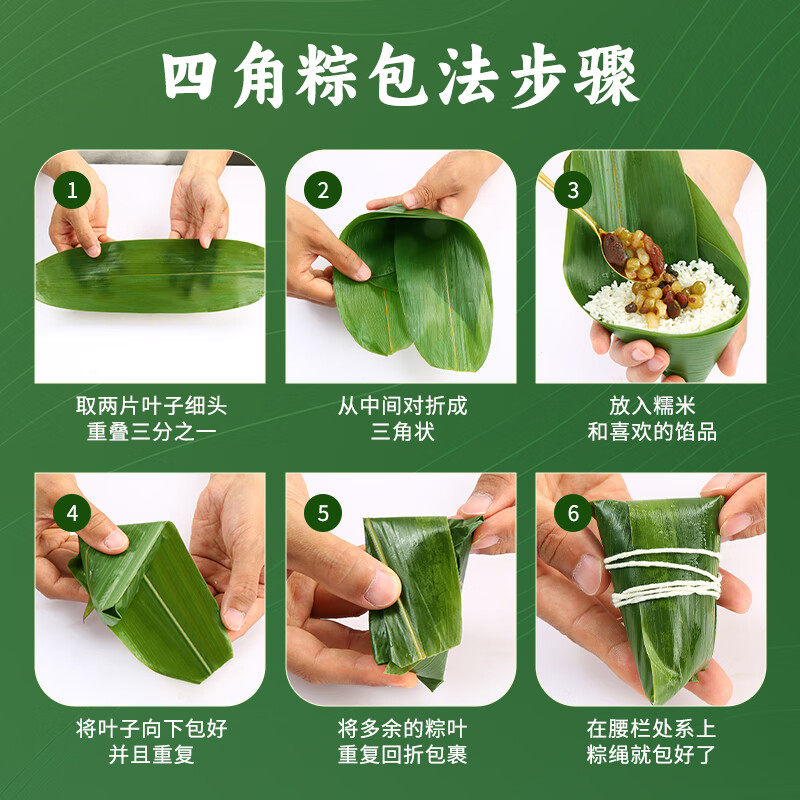 四角粽包法步骤

1

取两片叶子细头
重叠三分之一

2

从中间对折成
三角状

3

放入糯米
和喜欢的馅品

4

将叶子向下包好
并且重复

5

将多余的粽叶
重复回折包裹

6

在腰栏处系上
粽绳就包好了