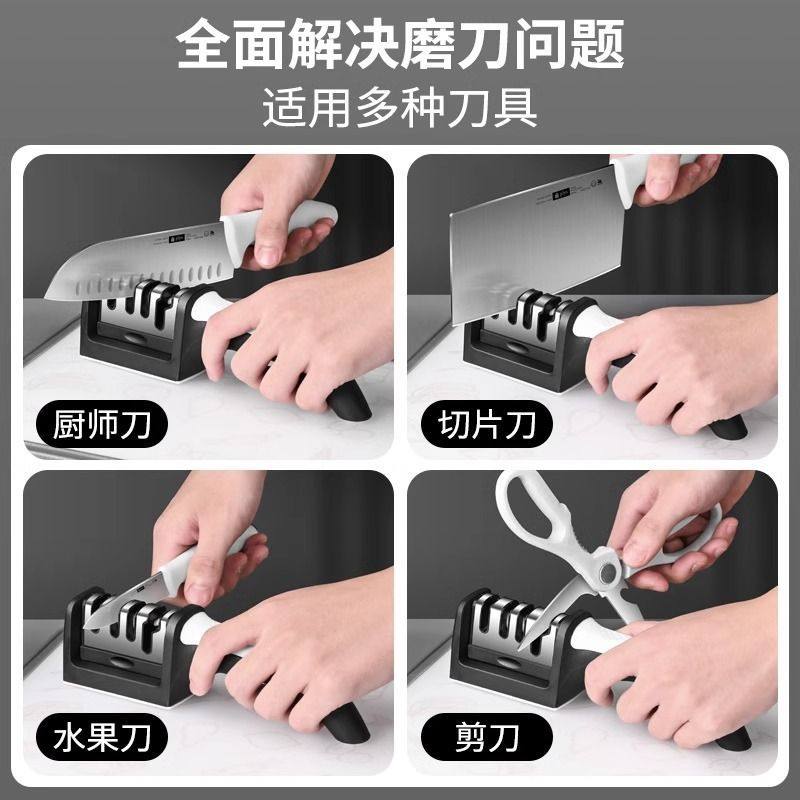 全面解决磨刀问题
适用多种刀具

厨师刀

切片刀

水果刀

剪刀