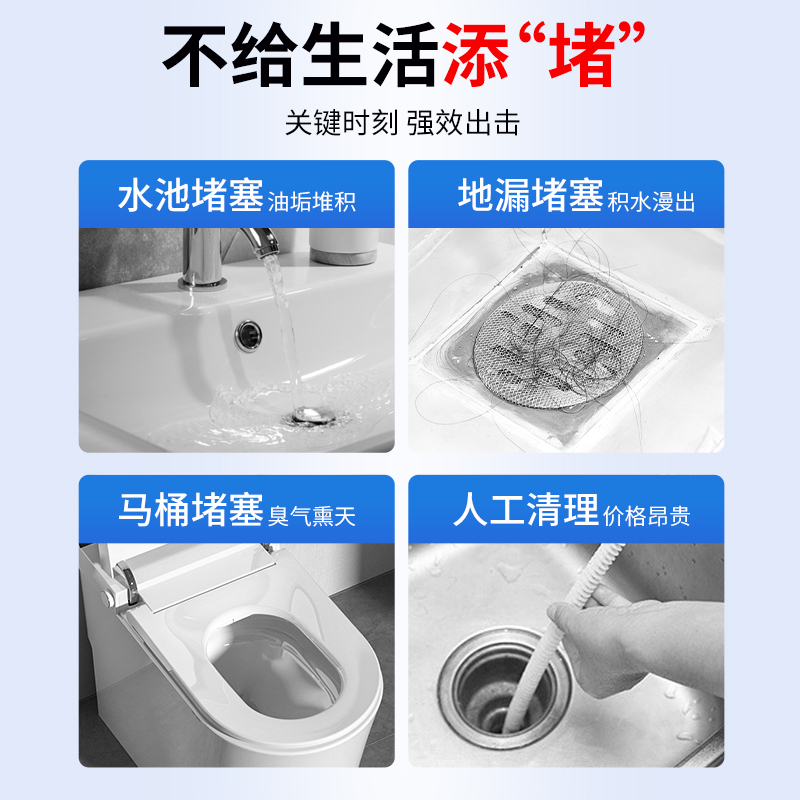 不给生活添“堵”

关键时刻 强效出击

水池堵塞 油垢堆积

地漏堵塞 积水漫出

马桶堵塞 臭气熏天

人工清理 价格昂贵