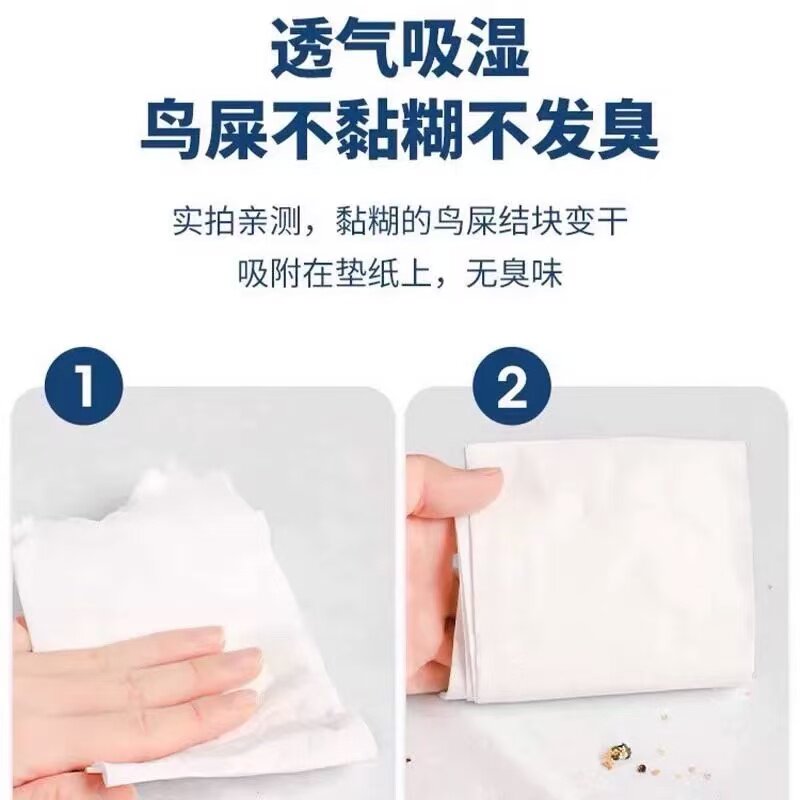 透气吸湿
鸟屎不黏糊不发臭

实拍亲测，黏糊的鸟屎结块变干
吸附在垫纸上，无臭味

1

2