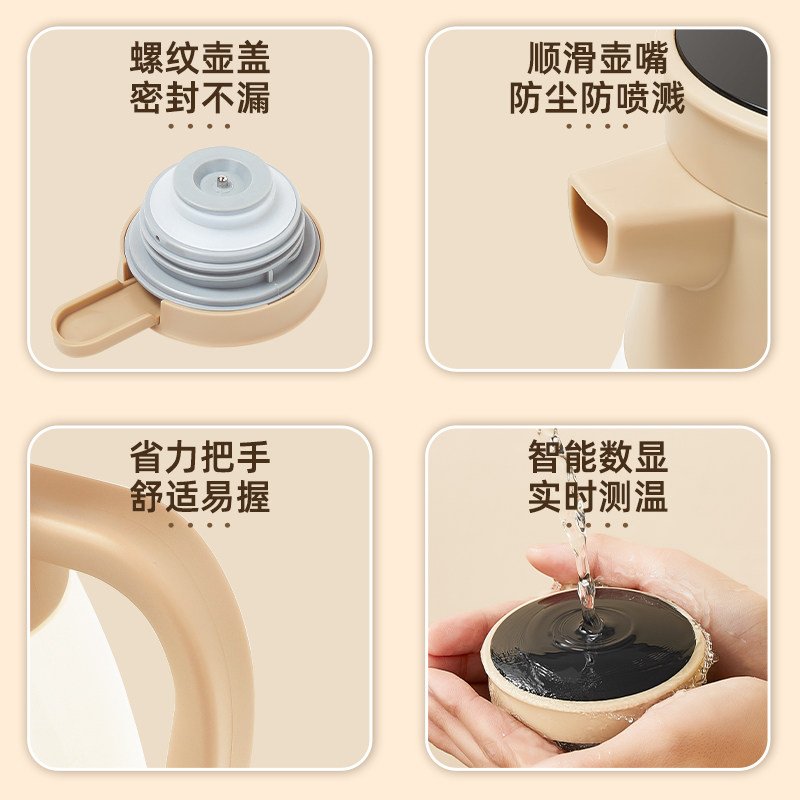 螺纹壶盖
密封不漏

顺滑壶嘴
防尘防喷溅

省力把手
舒适易握

智能数显
实时测温