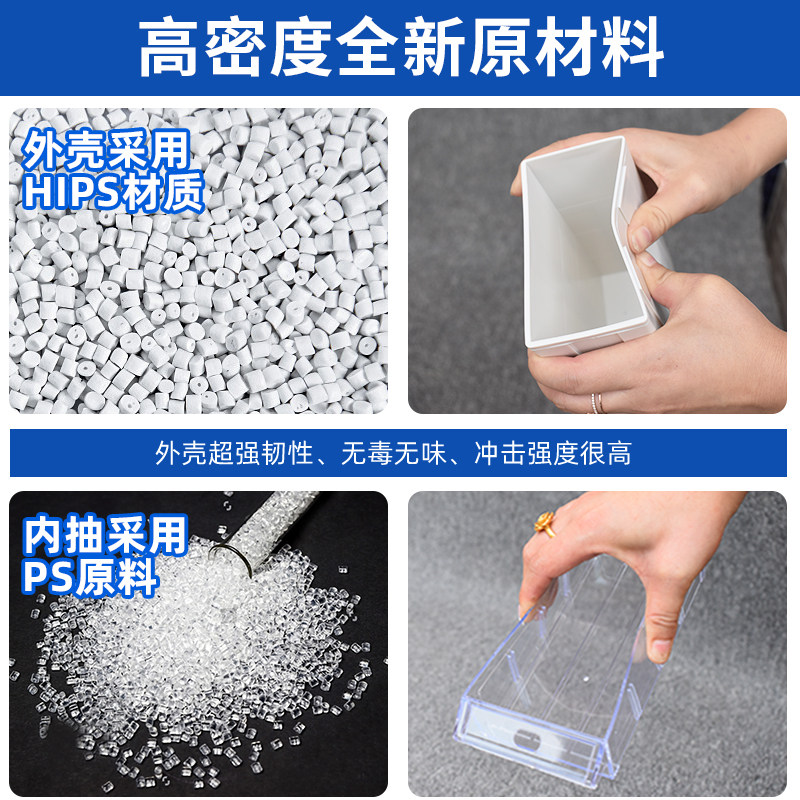 高密度全新原材料

外壳采用
HIPS材质

外壳超强韧性、无毒无味、冲击强度很高

内抽采用
PS原料