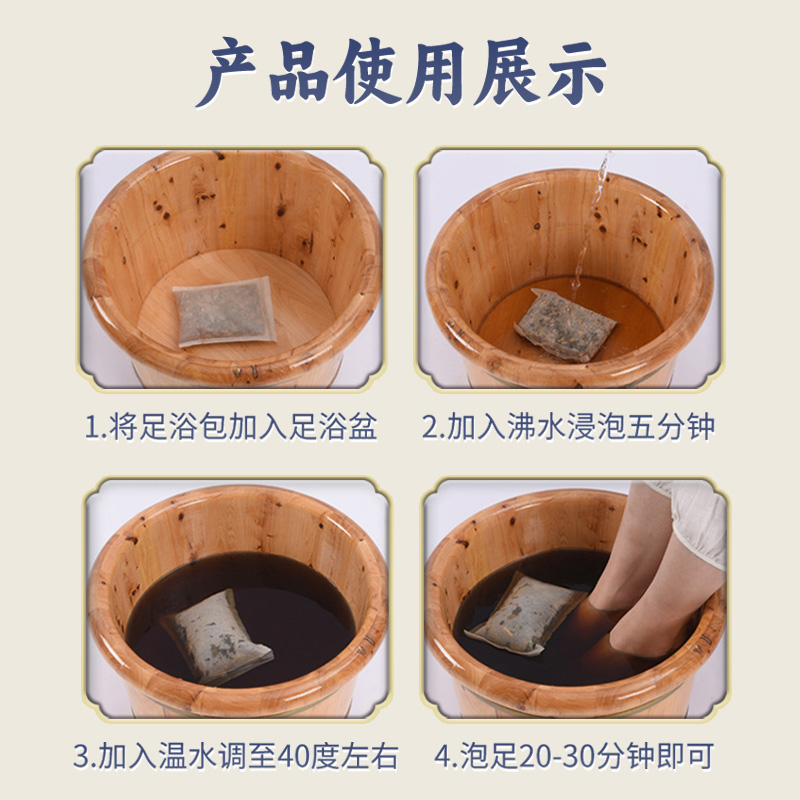 产品使用展示

1.将足浴包加入足浴盆

2.加入沸水浸泡五分钟

3.加入温水调至40度左右

4.泡足20-30分钟即可