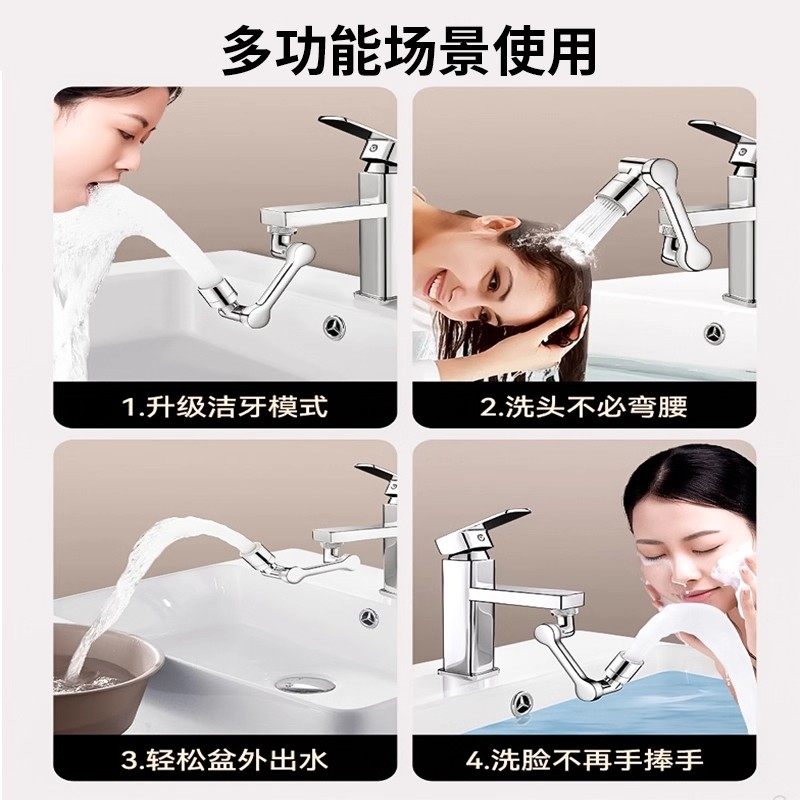 多功能场景使用

1.升级洁牙模式

2.洗头不必弯腰

3.轻松盆外出水

4.洗脸不再手捧手