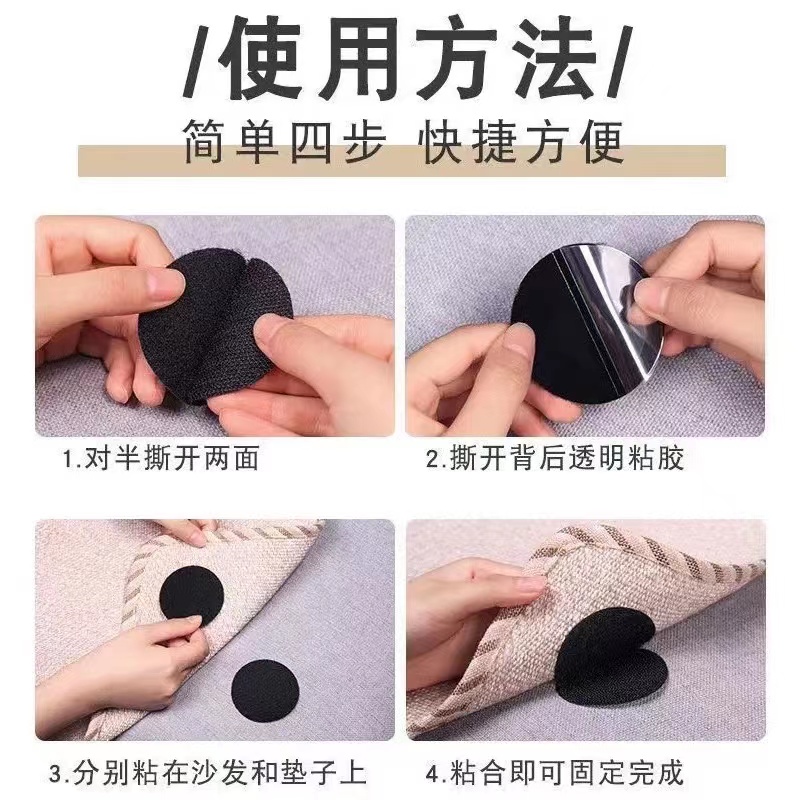 /使用方法/

简单四步 快捷方便

1.对半撕开两面

2.撕开背后透明粘胶

3.分别粘在沙发和垫子上

4.粘合即可固定完成