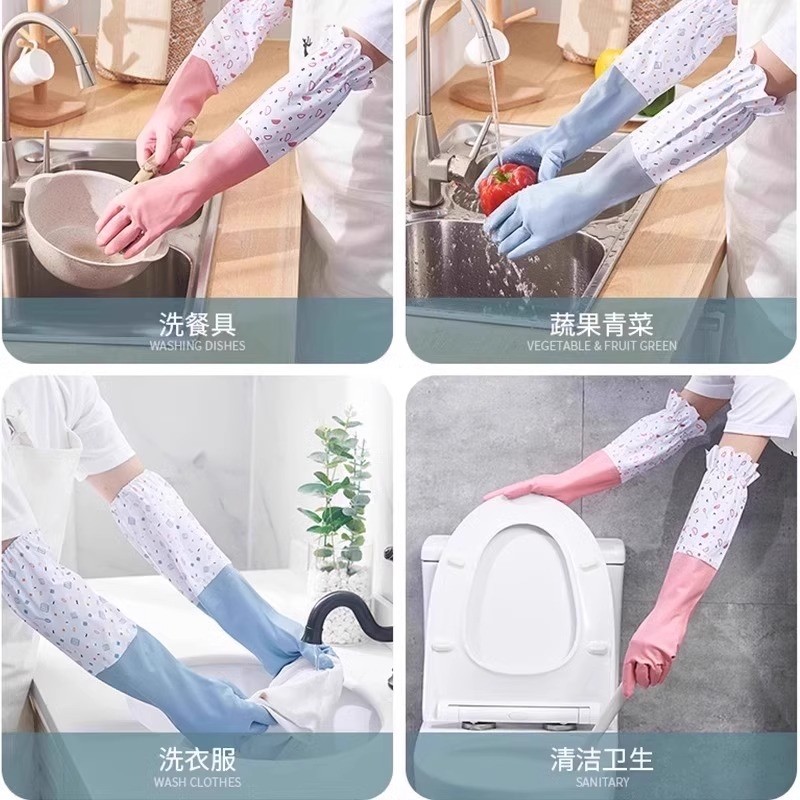 洗餐具
WASHING DISHES

蔬果青菜
VEGETABLE & FRUIT GREEN

洗衣服
WASH CLOTHES

清洁卫生
SANITARY