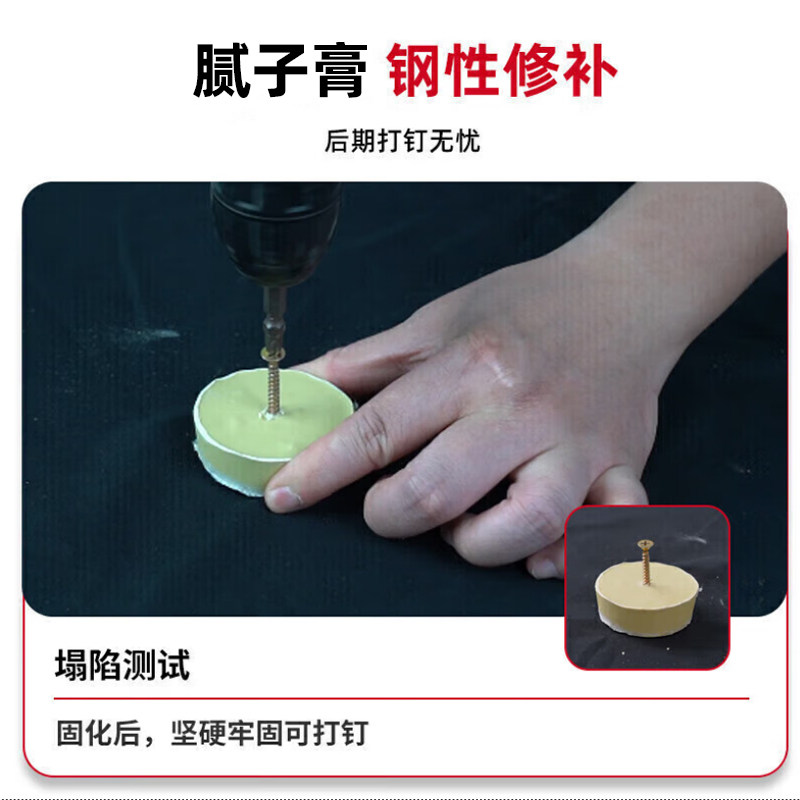 腻子膏 钢性修补

后期打钉无忧

塌陷测试

固化后，坚硬牢固可打钉