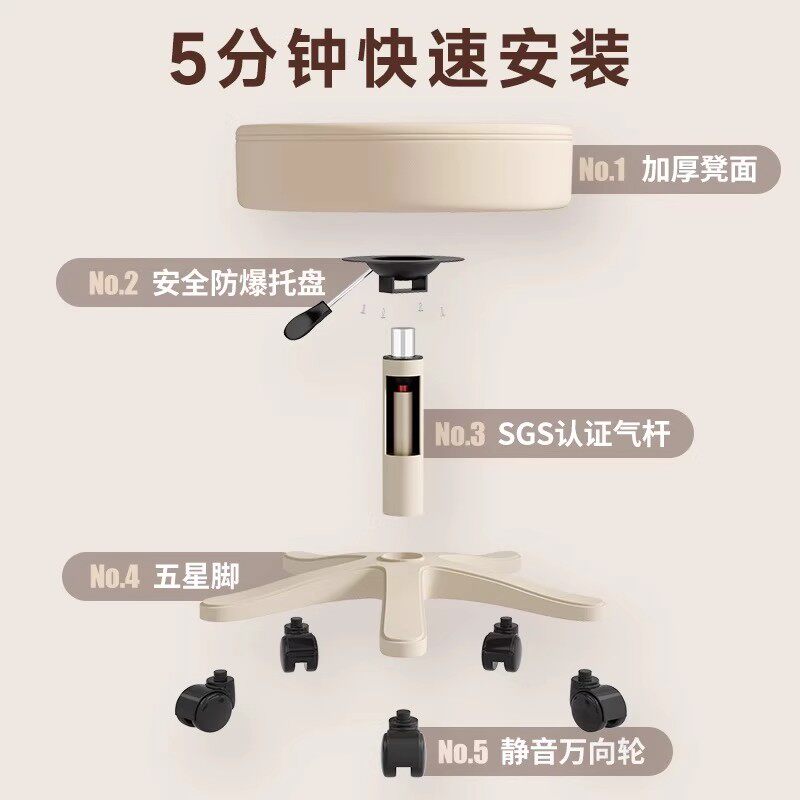 5分钟快速安装

No.1 加厚凳面

No.2 安全防爆托盘

No.3 SGS认证气杆

No.4 五星脚

No.5 静音万向轮