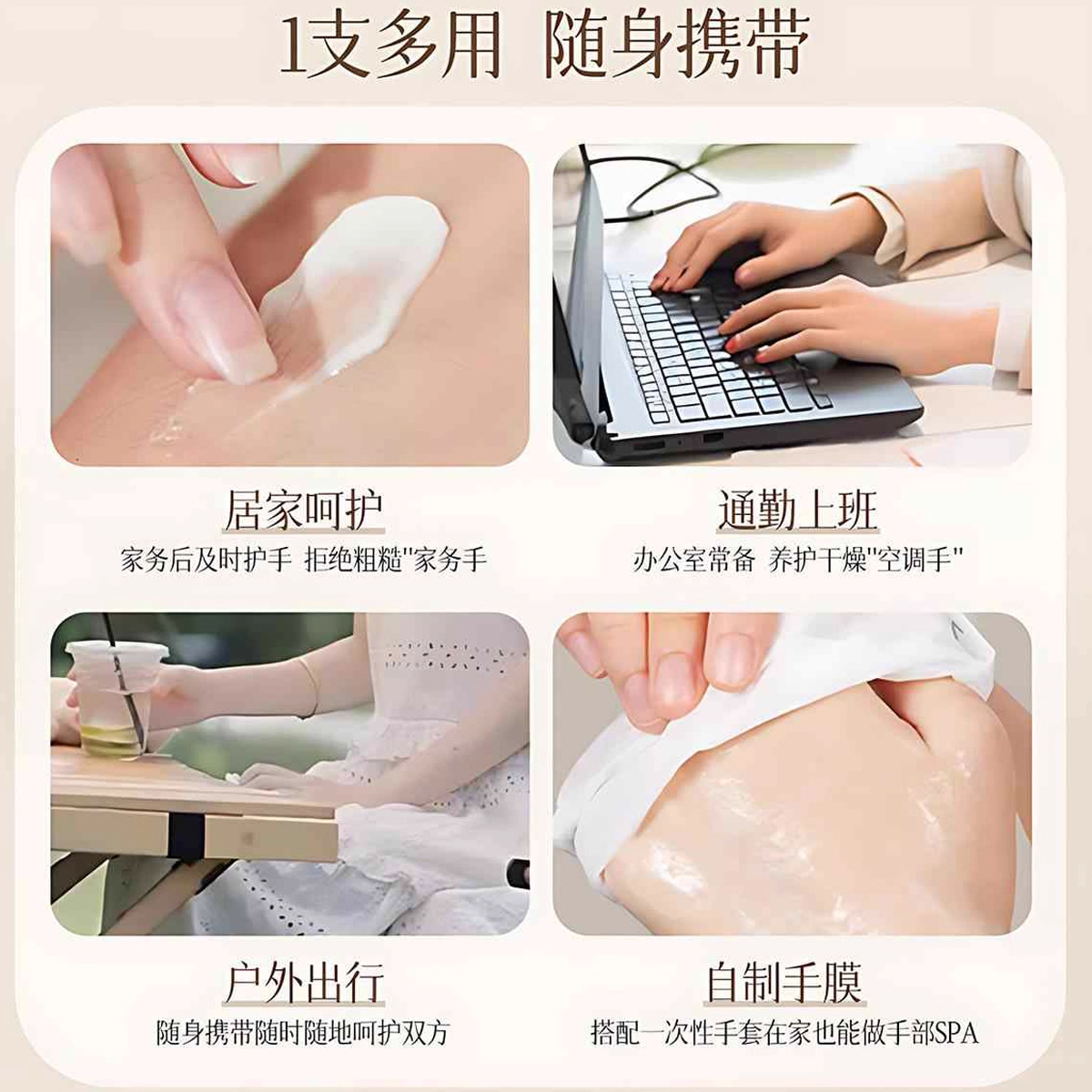 1支多用 随身携带

居家呵护
家务后及时护手 拒绝粗糙"家务手

通勤上班
办公室常备 养护干燥"空调手"

户外出行
随身携带随时随地呵护双方

自制手膜
搭配一次性手套在家也能做手部SPA