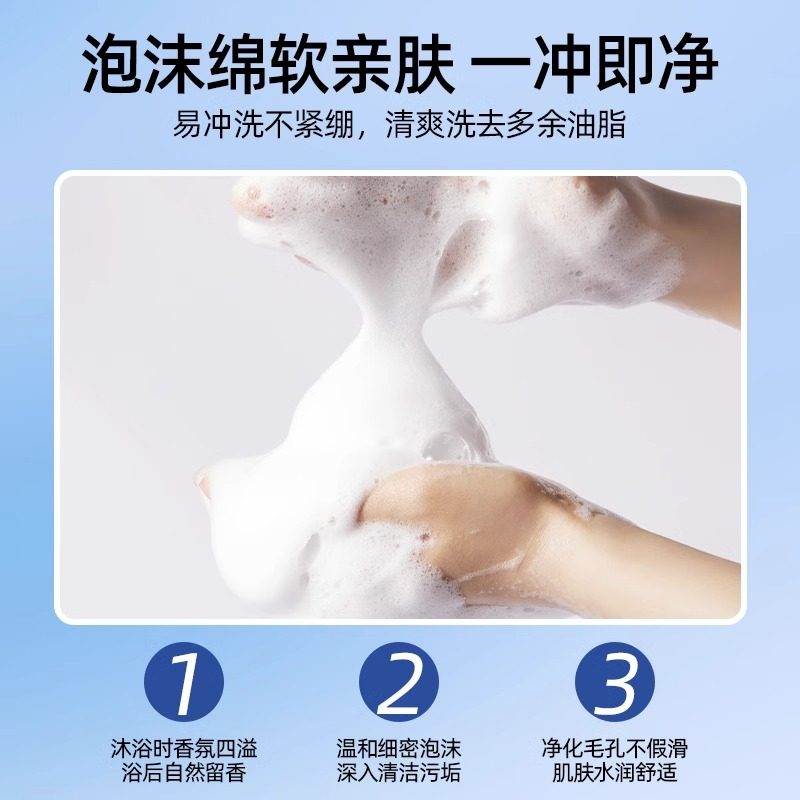 泡沫绵软亲肤 一冲即净
易冲洗不紧绷，清爽洗去多余油脂

1
沐浴时香氛四溢
浴后自然留香

2
温和细密泡沫
深入清洁污垢

3
净化毛孔不假滑
肌肤水润舒适