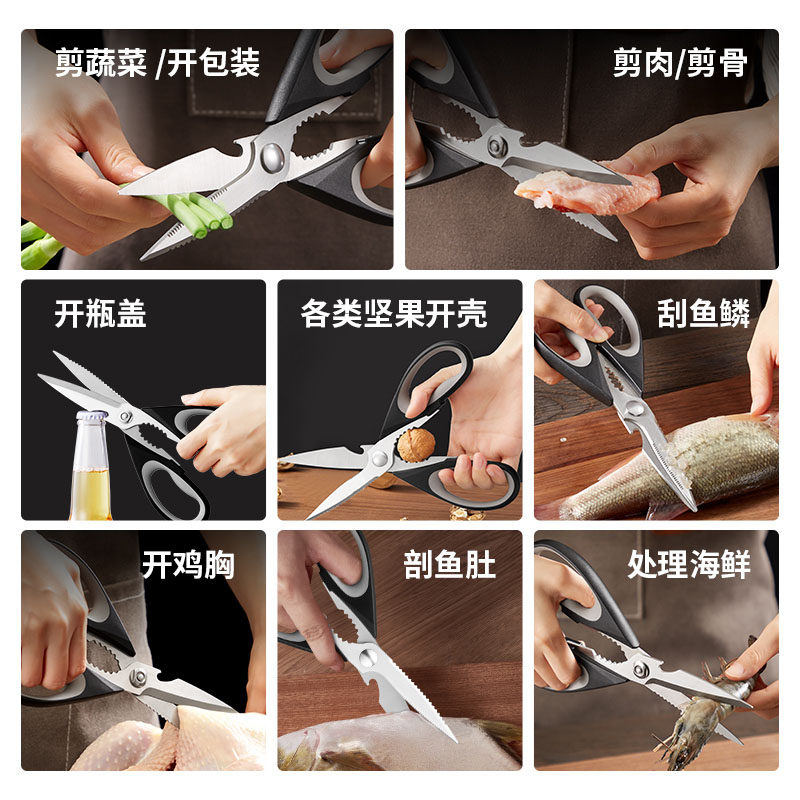 剪蔬菜 /开包装

剪肉/剪骨

开瓶盖

各类坚果开壳

刮鱼鳞

开鸡胸

剖鱼肚

处理海鲜