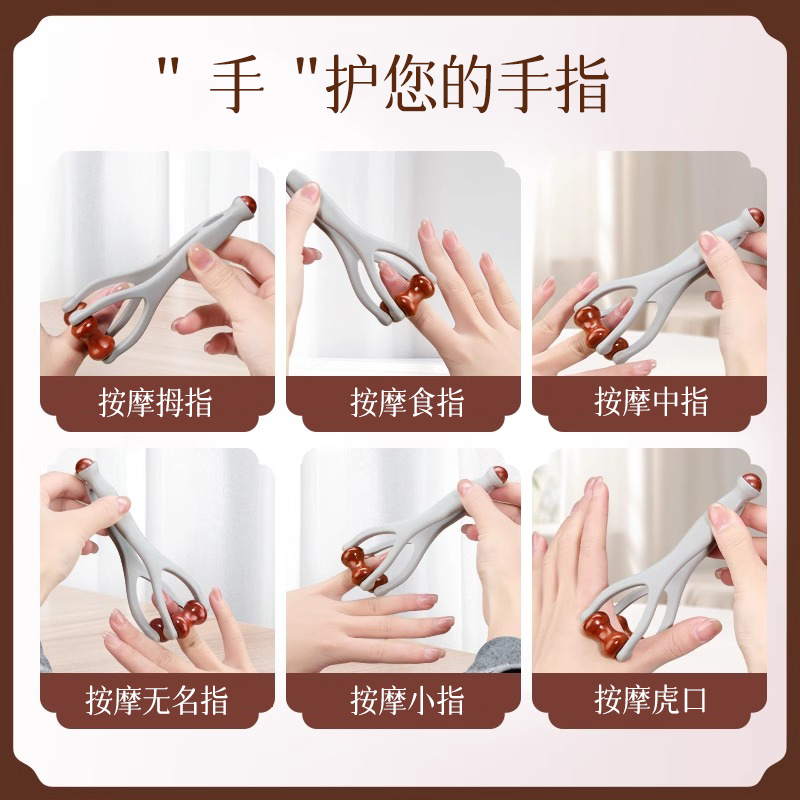 " 手 "护您的手指

按摩拇指

按摩食指

按摩中指

按摩无名指

按摩小指

按摩虎口