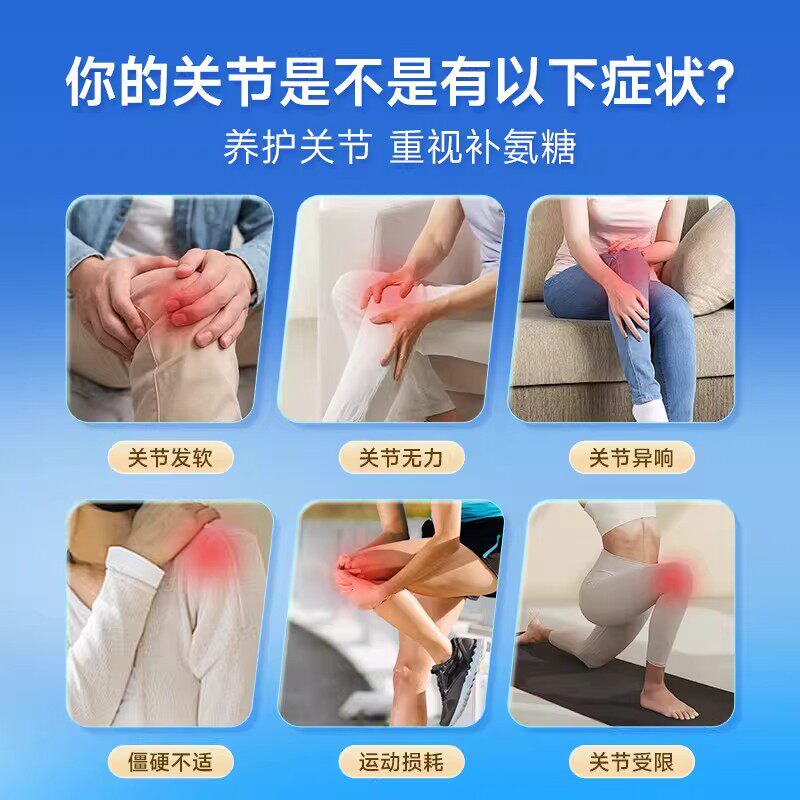 你的关节是不是有以下症状?
养护关节 重视补氨糖

关节发软

关节无力

关节异响

僵硬不适

运动损耗

关节受限