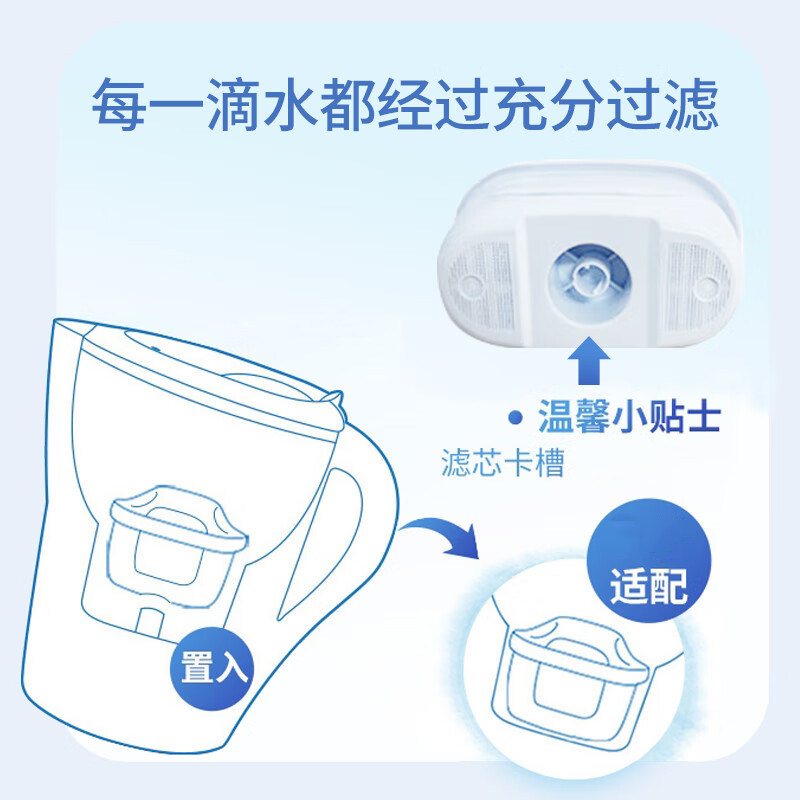 每一滴水都经过充分过滤

• 温馨小贴士

滤芯卡槽

适配

置入