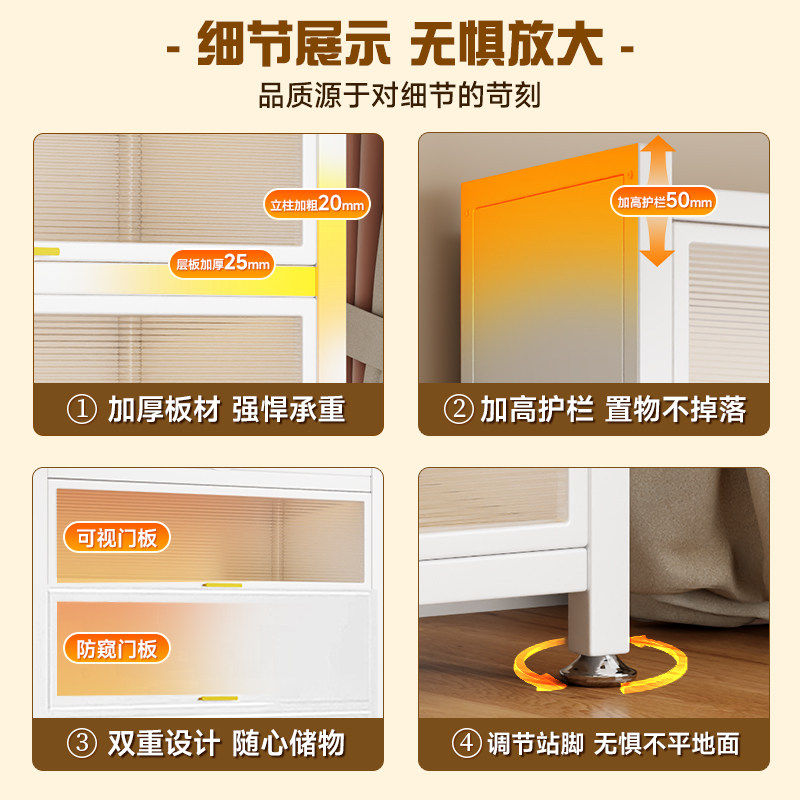 - 细节展示 无惧放大 -
品质源于对细节的苛刻

立柱加粗20mm
层板加厚25mm
① 加厚板材 强悍承重

加高护栏50mm
② 加高护栏 置物不掉落

可视门板
防窥门板
③ 双重设计 随心储物

④ 调节站脚 无惧不平地面