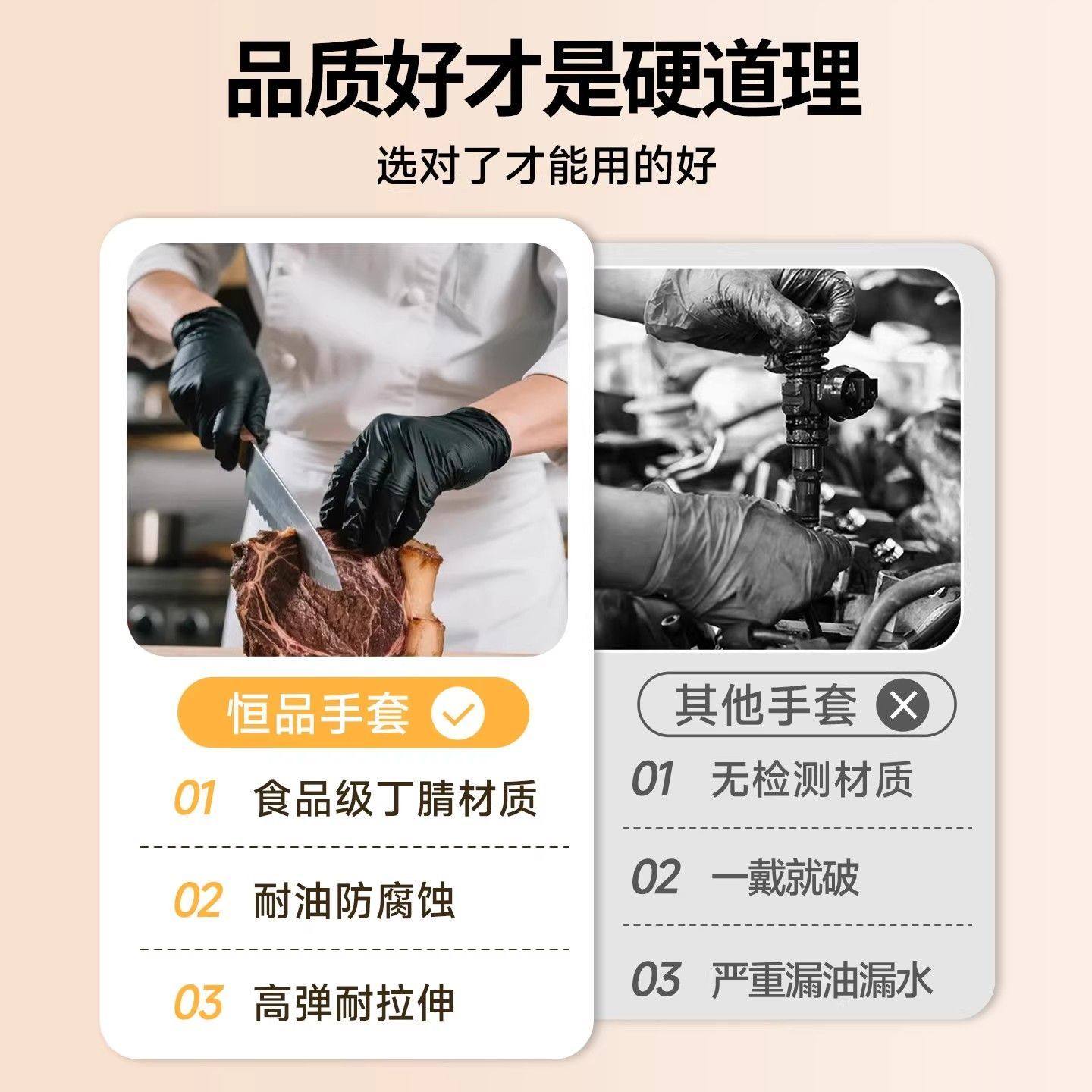 品质好才是硬道理

选对了才能用的好

恒品手套

01 食品级丁腈材质

02 耐油防腐蚀

03 高弹耐拉伸

其他手套

01 无检测材质

02 一戴就破

03 严重漏油漏水