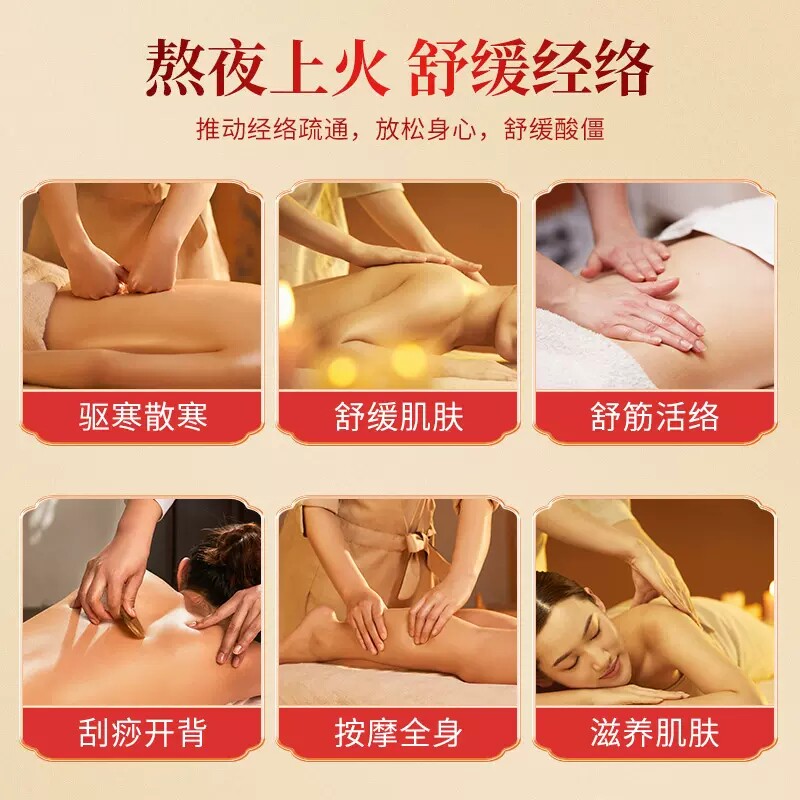 熬夜上火 舒缓经络

推动经络疏通，放松身心，舒缓酸僵

驱寒散寒

舒缓肌肤

舒筋活络

刮痧开背

按摩全身

滋养肌肤