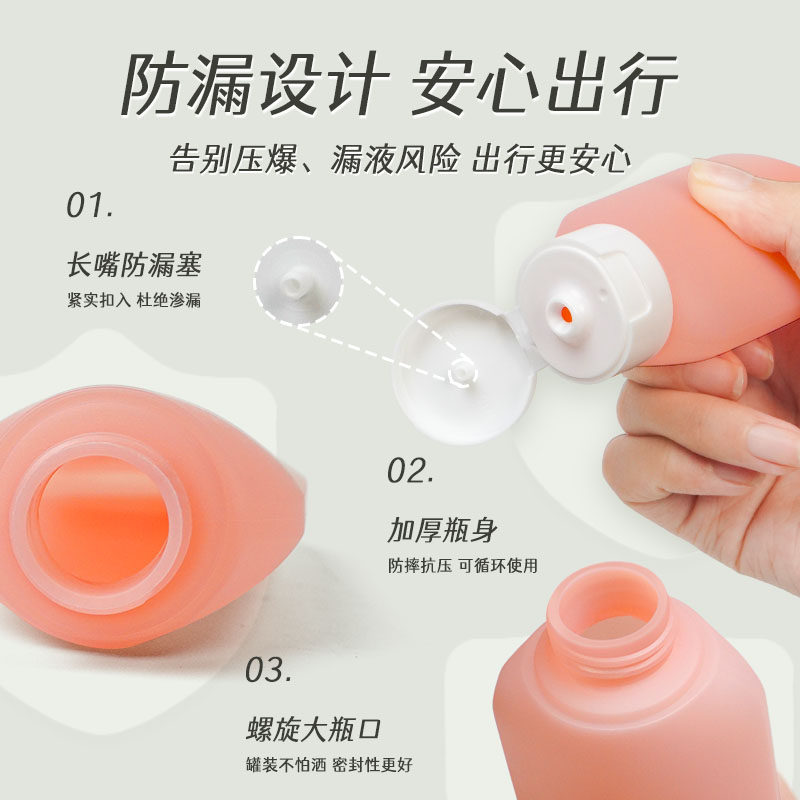 防漏设计 安心出行

告别压爆、漏液风险 出行更安心

01.

长嘴防漏塞

紧实扣入 杜绝渗漏

02.

加厚瓶身

防摔抗压 可循环使用

03.

螺旋大瓶口

罐装不怕洒 密封性更好