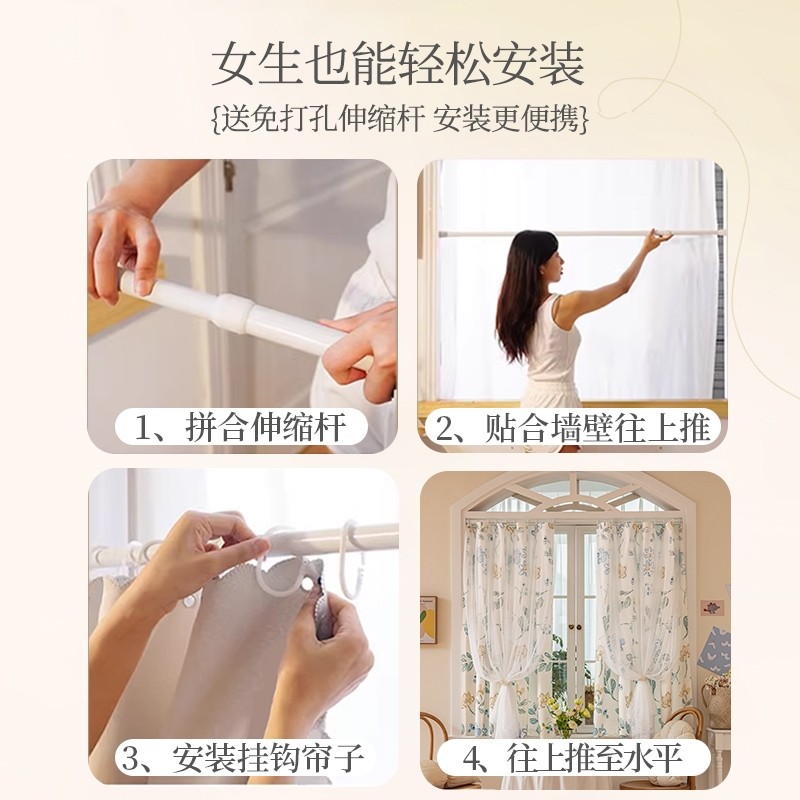 女生也能轻松安装
{送免打孔伸缩杆 安装更便携}

1、拼合伸缩杆

2、贴合墙壁往上推

3、安装挂钩帘子

4、往上推至水平