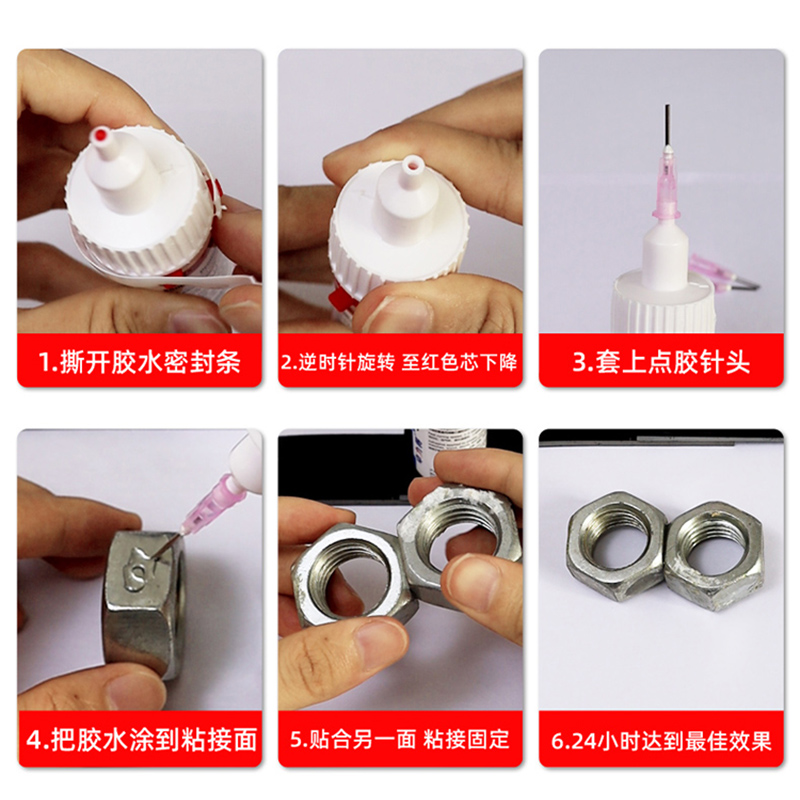 1.撕开胶水密封条

2.逆时针旋转 至红色芯下降

3.套上点胶针头

4.把胶水涂到粘接面

5.贴合另一面 粘接固定

6.24小时达到最佳效果