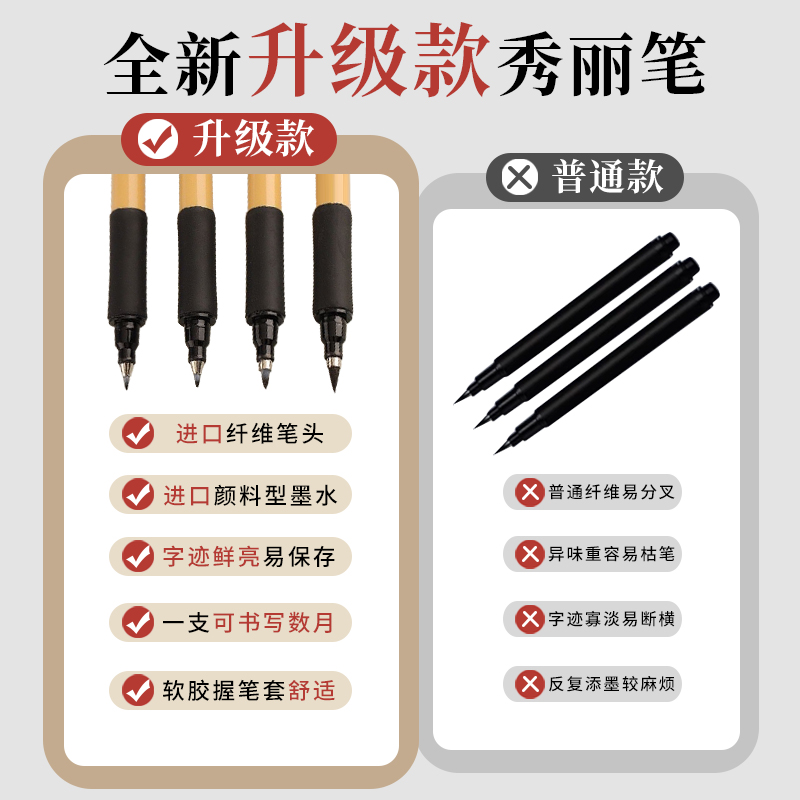 全新升级款秀丽笔

升级款

进口纤维笔头

进口颜料型墨水

字迹鲜亮易保存

一支可书写数月

软胶握笔套舒适

普通款

普通纤维易分叉

异味重容易枯笔

字迹寡淡易断横

反复添墨较麻烦