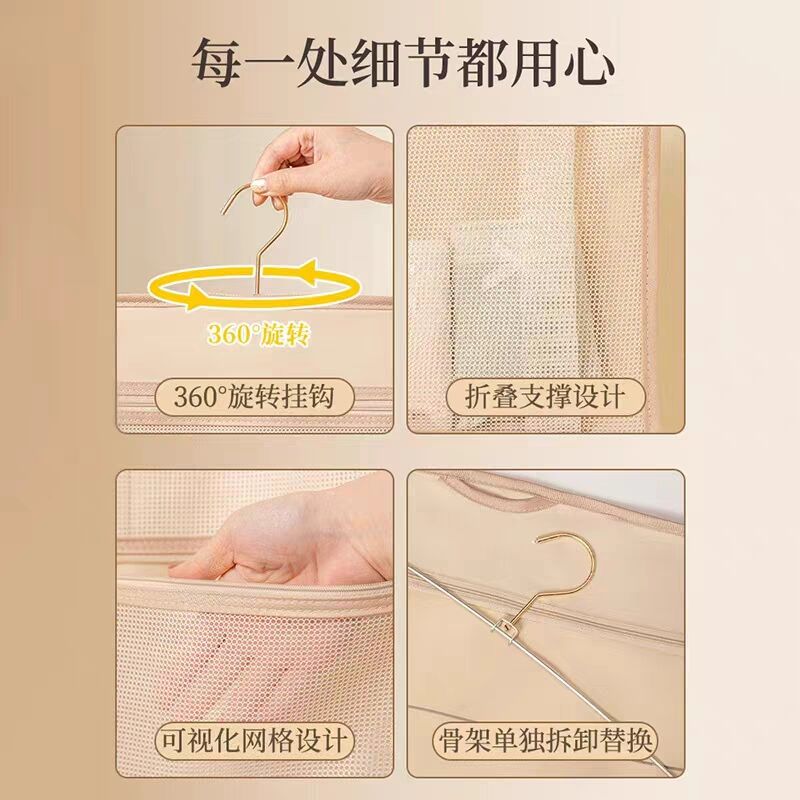 每一处细节都用心

360°旋转

360°旋转挂钩

折叠支撑设计

可视化网格设计

骨架单独拆卸替换