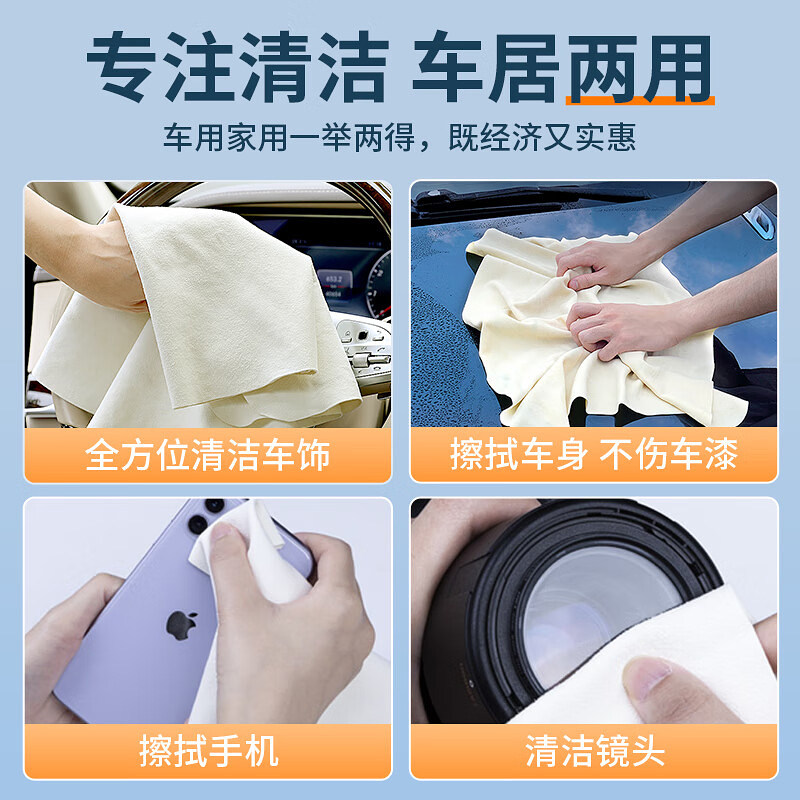 专注清洁 车居两用

车用家用一举两得，既经济又实惠

全方位清洁车饰

擦拭车身 不伤车漆

擦拭手机

清洁镜头