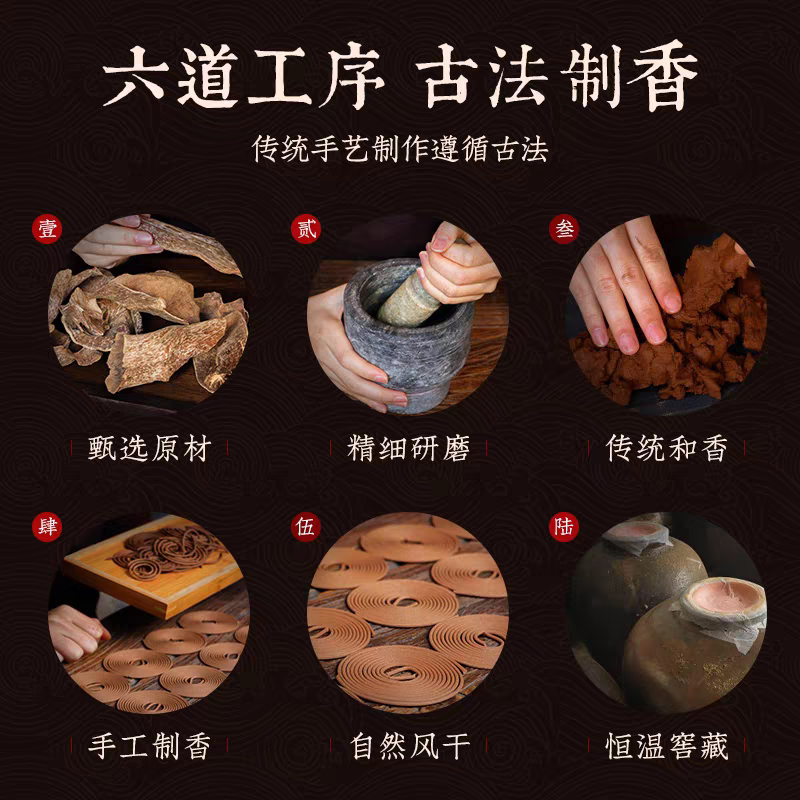 六道工序 古法制香

传统手艺制作遵循古法

壹

甄选原材

贰

精细研磨

叁

传统和香

肆

手工制香

伍

自然风干

陆

恒温窖藏