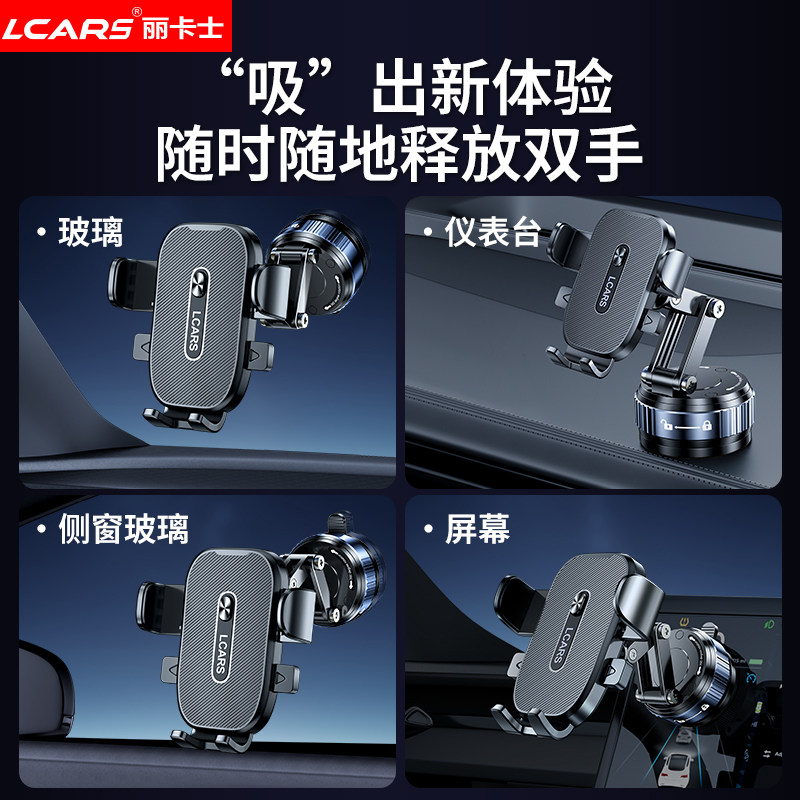 LCARS® 丽卡士

“吸”出新体验
随时随地释放双手

• 玻璃

LCARS

• 仪表台

LCARS

• 侧窗玻璃

LCARS

• 屏幕

LCARS