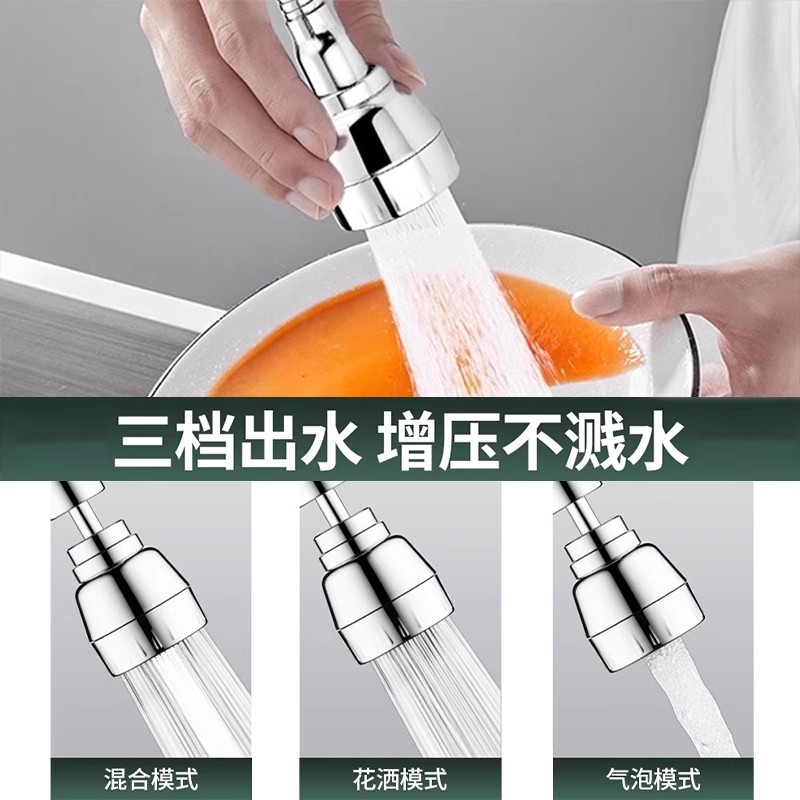 三档出水 增压不溅水

混合模式

花洒模式

气泡模式