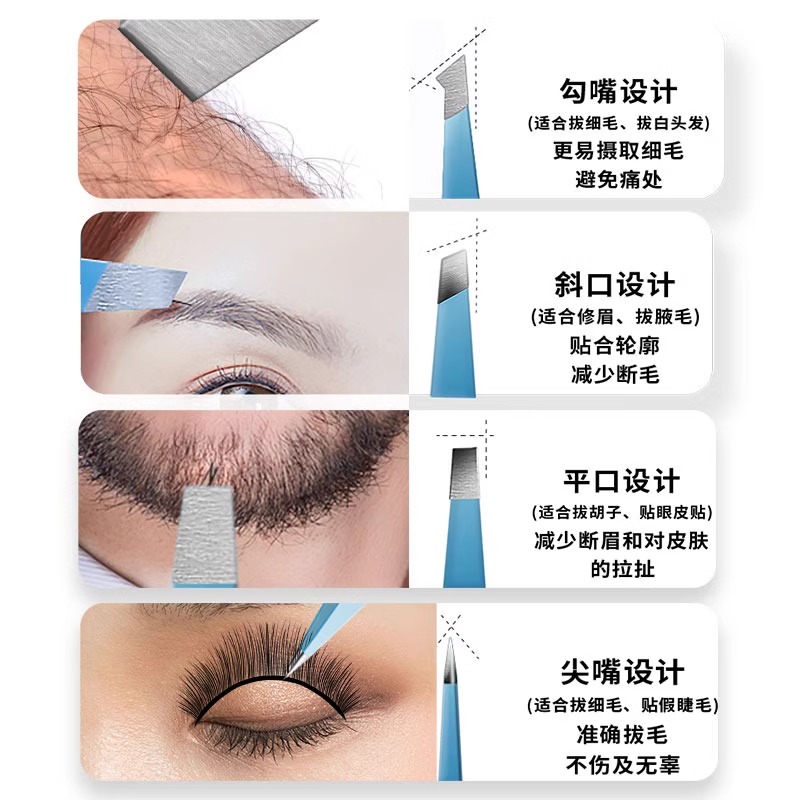 勾嘴设计
(适合拔细毛、拔白头发)
更易摄取细毛
避免痛处

斜口设计
(适合修眉、拔腋毛)
贴合轮廓
减少断毛

平口设计
(适合拔胡子、贴眼皮贴)
减少断眉和对皮肤的拉扯

尖嘴设计
(适合拔细毛、贴假睫毛)
准确拔毛
不伤及无辜