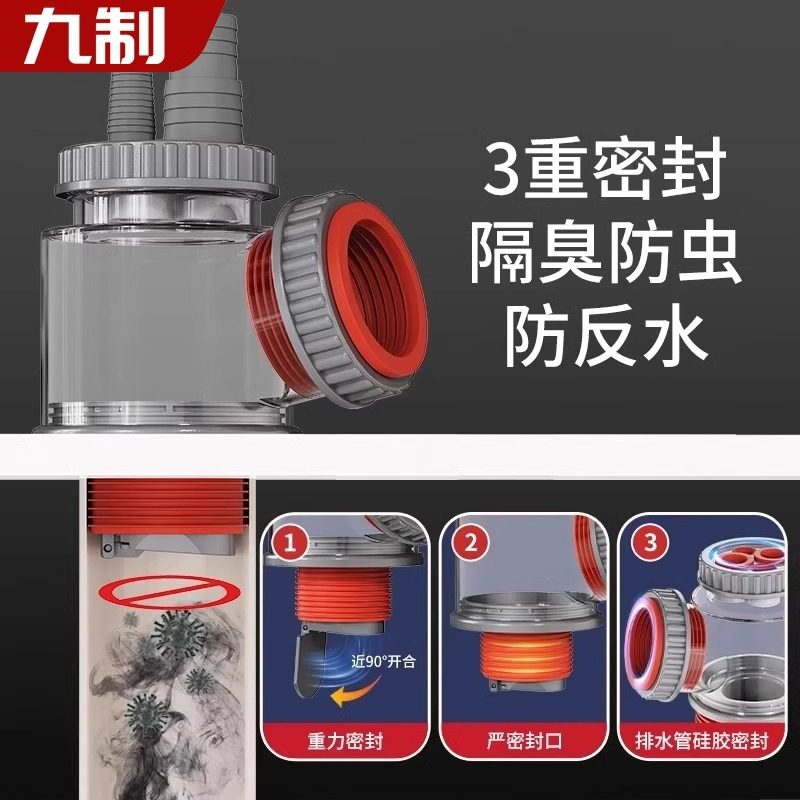 九制

3重密封
隔臭防虫
防反水

1
近90°开合
重力密封

2
严密封口

3
排水管硅胶密封