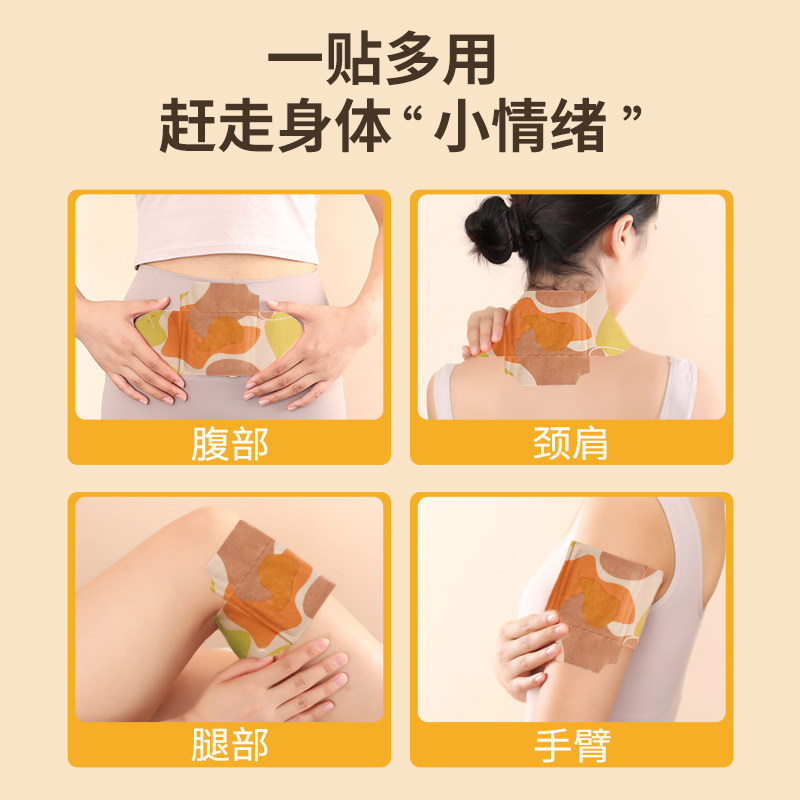 一贴多用
赶走身体“小情绪”

腹部

颈肩

腿部

手臂