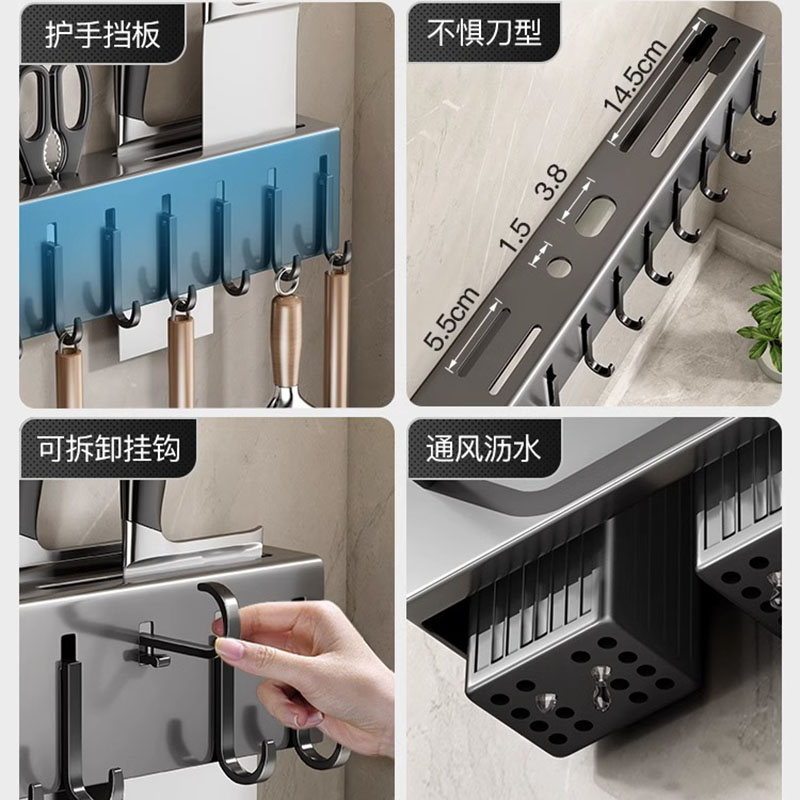 护手挡板

不惧刀型

14.5cm

3.8

1.5

5.5cm

可拆卸挂钩

通风沥水