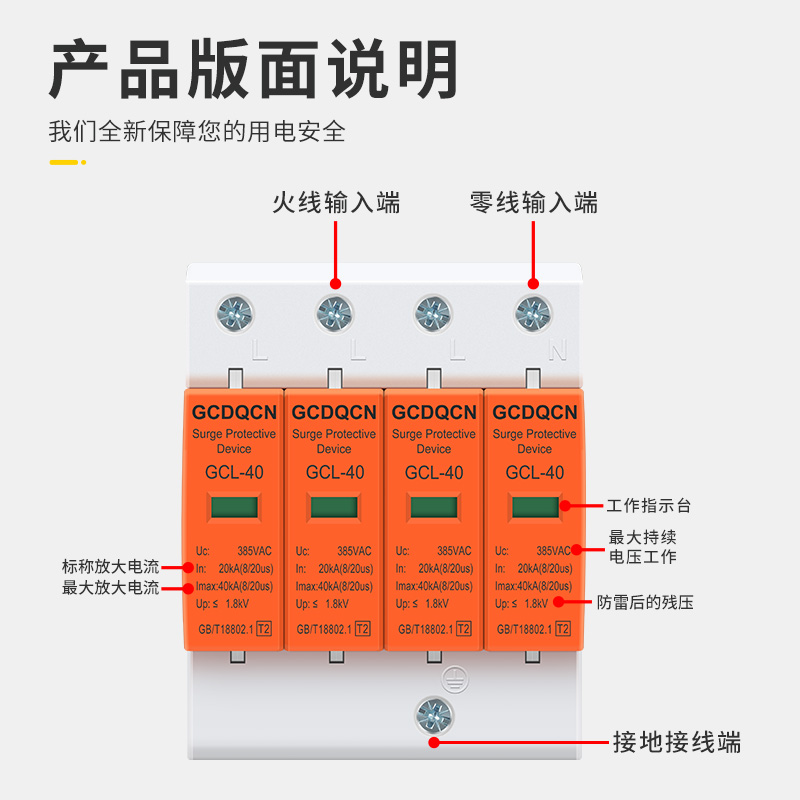 产品版面说明

我们全新保障您的用电安全

火线输入端

零线输入端

L L L N

GCDQCN
Surge Protective Device
GCL-40
Uc: 385VAC
In: 20kA(8/20us)
Imax:40kA(8/20us)
Up: ≤ 1.8kV
GB/T18802.1 T2

GCDQCN
Surge Protective Device
GCL-40
Uc: 385VAC
In: 20kA(8/20us)
Imax:40kA(8/20us)
Up: ≤ 1.8kV
GB/T18802.1 T2

GCDQCN
Surge Protective Device
GCL-40
Uc: 385VAC
In: 20kA(8/20us)
Imax:40kA(8/20us)
Up: ≤ 1.8kV
GB/T18802.1 T2

GCDQCN
Surge Protective Device
GCL-40
Uc: 385VAC
In: 20kA(8/20us)
Imax:40kA(8/20us)
Up: ≤ 1.8kV
GB/T18802.1 T2

工作指示台

最大持续电压工作

标称放大电流

最大放大电流

防雷后的残压

接地接线端