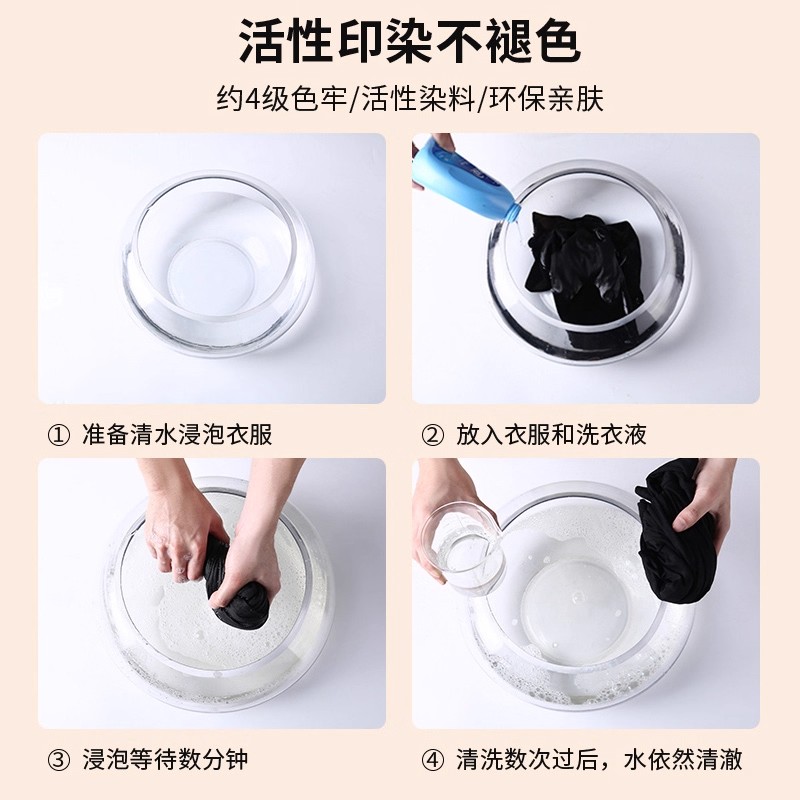 活性印染不褪色

约4级色牢/活性染料/环保亲肤

① 准备清水浸泡衣服

② 放入衣服和洗衣液

③ 浸泡等待数分钟

④ 清洗数次过后，水依然清澈