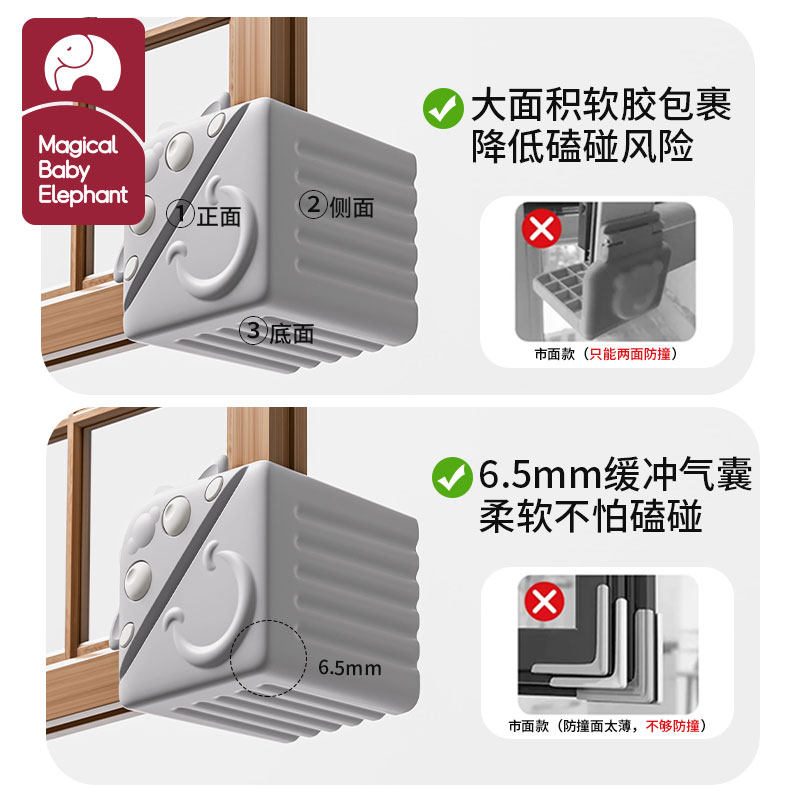 Magical Baby Elephant

①正面
②侧面
③底面

大面积软胶包裹
降低磕碰风险

市面款（只能两面防撞）

6.5mm缓冲气囊
柔软不怕磕碰

6.5mm

市面款（防撞面太薄，不够防撞）