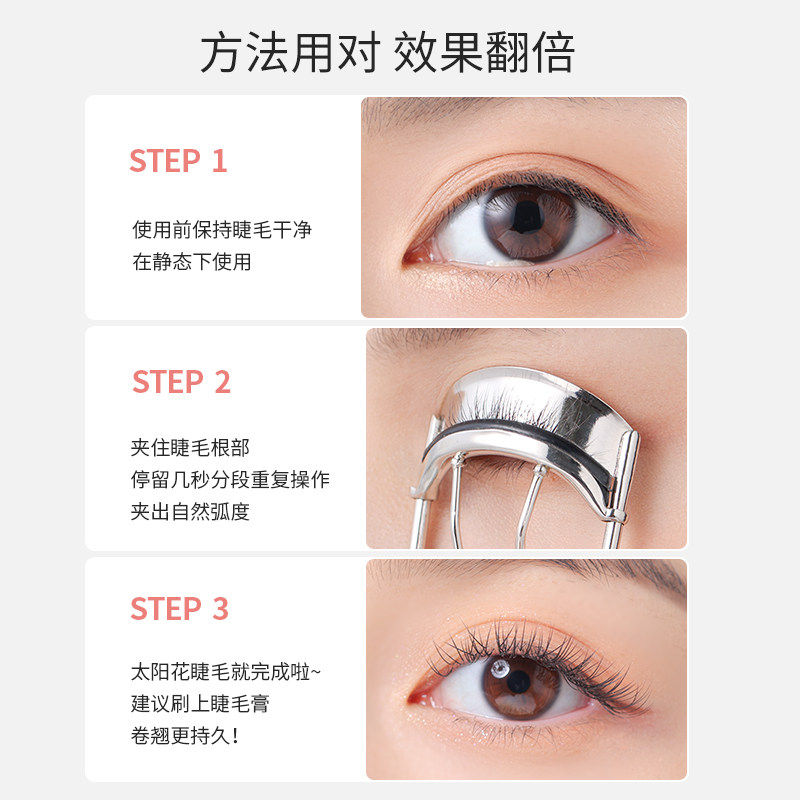 方法用对 效果翻倍

STEP 1

使用前保持睫毛干净
在静态下使用

STEP 2

夹住睫毛根部
停留几秒分段重复操作
夹出自然弧度

STEP 3

太阳花睫毛就完成啦~
建议刷上睫毛膏
卷翘更持久！